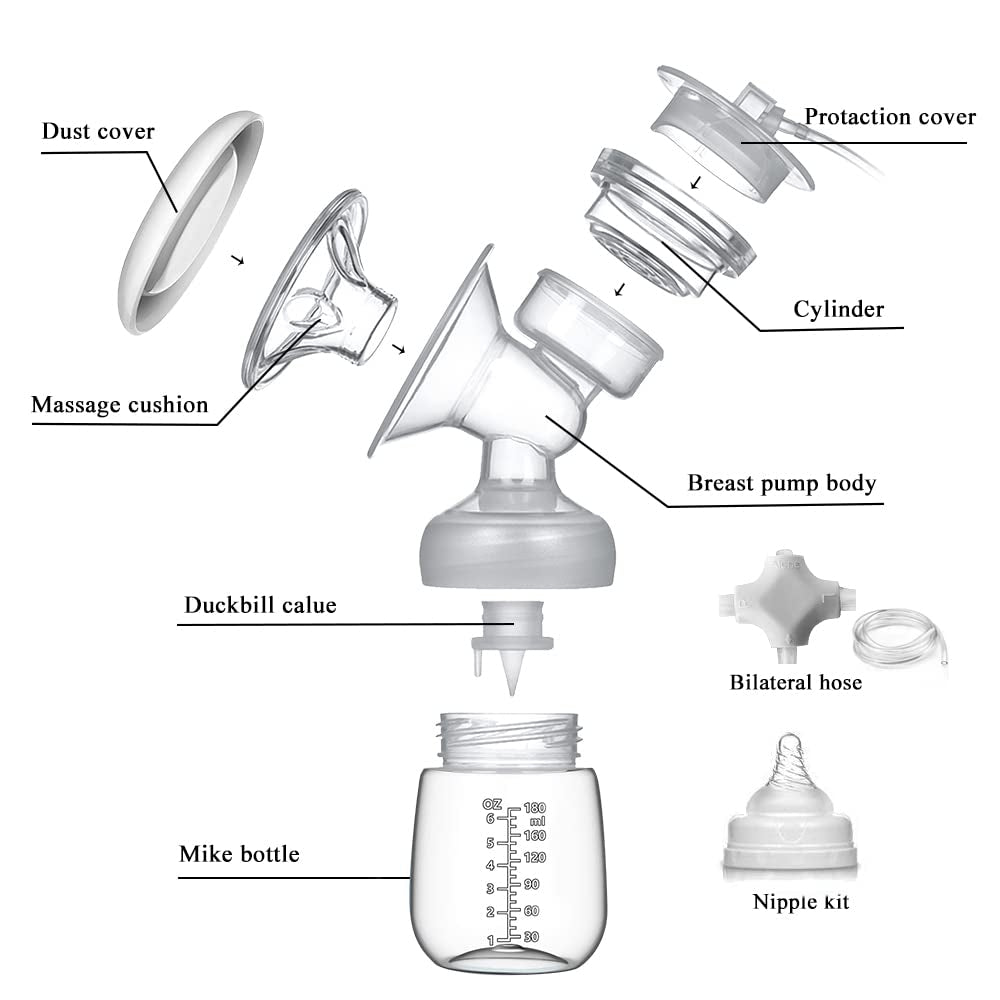 Dust cover

Protaction cover

Cylinder

Massage cushion

Breast pump body

Duckbill calue

Bilateral hose

Mike bottle

OZ
6
5
4
3
2
1

180
ml
160
120
90
60
30

Nipple kit