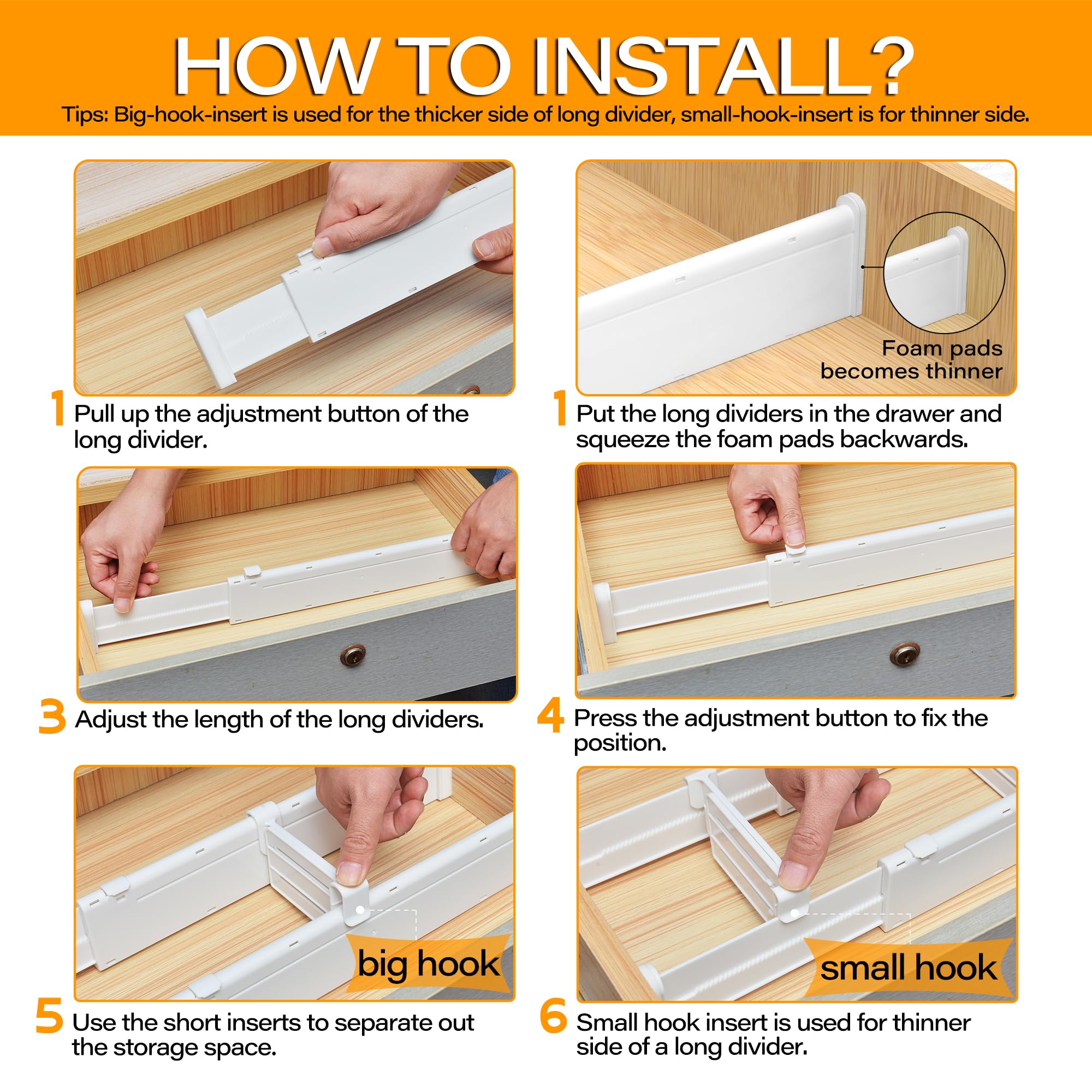 HOW TO INSTALL?

Tips: Big-hook-insert is used for the thicker side of long divider, small-hook-insert is for thinner side.

1 Pull up the adjustment button of the long divider.

Foam pads becomes thinner

1 Put the long dividers in the drawer and squeeze the foam pads backwards.

3 Adjust the length of the long dividers.

4 Press the adjustment button to fix the position.

big hook

5 Use the short inserts to separate out the storage space.

small hook

6 Small hook insert is used for thinner side of a long divider.