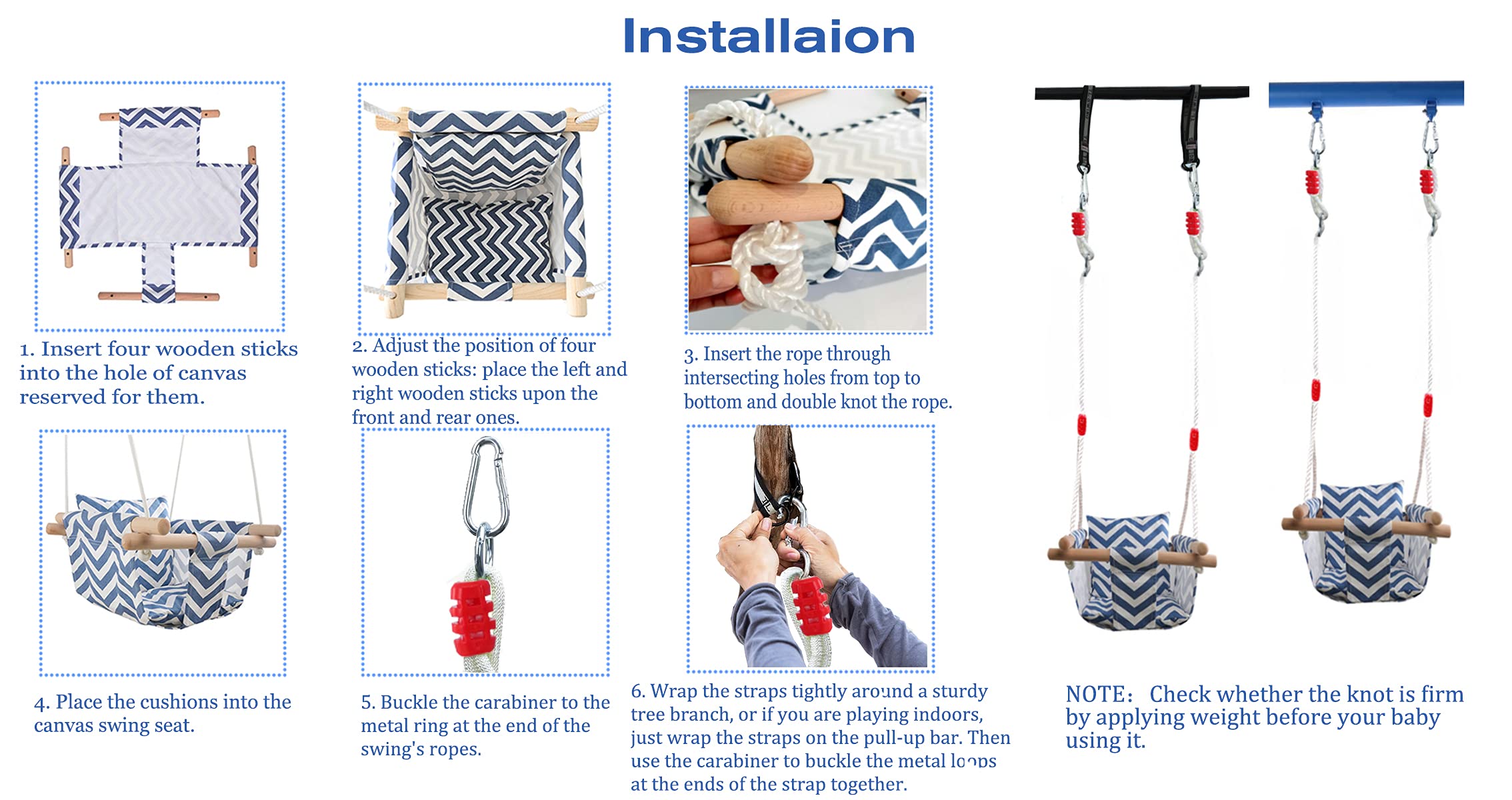 Installaion

1. Insert four wooden sticks into the hole of canvas reserved for them.

2. Adjust the position of four wooden sticks: place the left and right wooden sticks upon the front and rear ones.

3. Insert the rope through intersecting holes from top to bottom and double knot the rope.

4. Place the cushions into the canvas swing seat.

5. Buckle the carabiner to the metal ring at the end of the swing's ropes.

6. Wrap the straps tightly around a sturdy tree branch, or if you are playing indoors, just wrap the straps on the pull-up bar. Then use the carabiner to buckle the metal loops at the ends of the strap together.

NOTE: Check whether the knot is firm by applying weight before your baby using it.