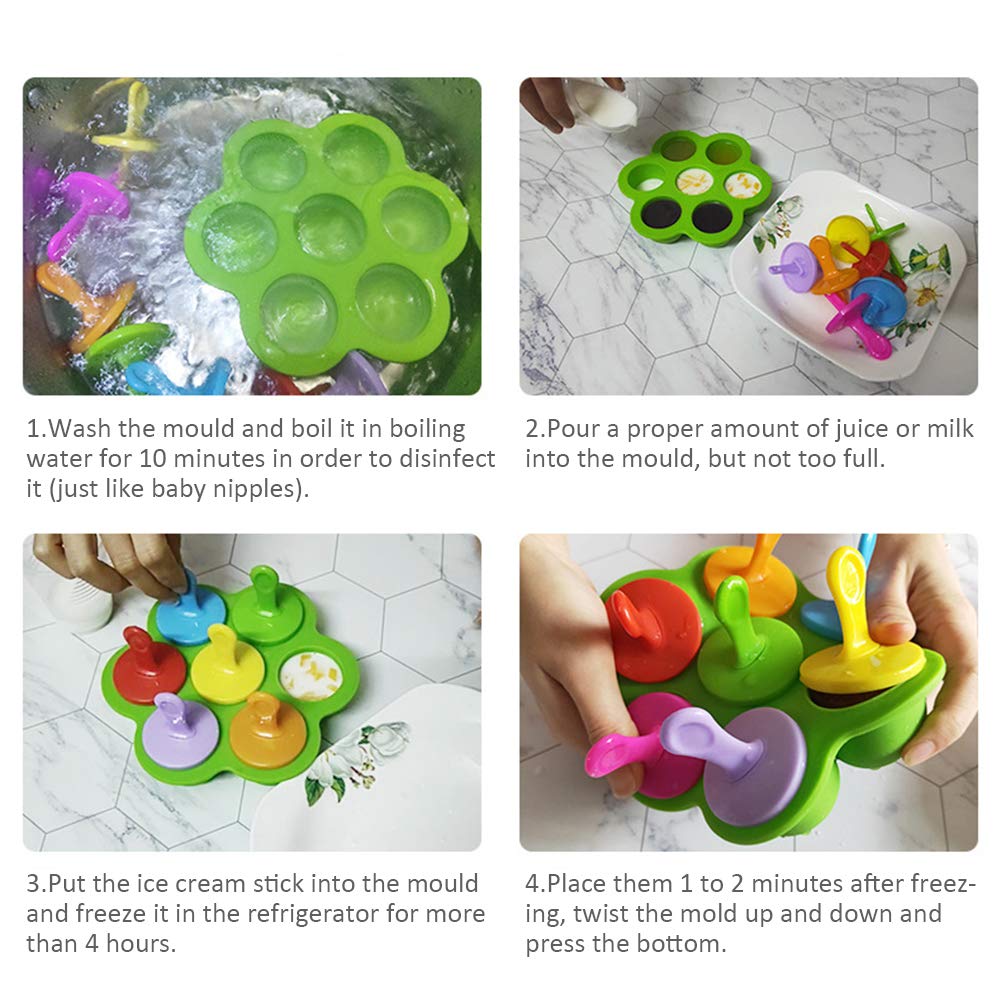 1.Wash the mould and boil it in boiling water for 10 minutes in order to disinfect it (just like baby nipples).

2.Pour a proper amount of juice or milk into the mould, but not too full.

3.Put the ice cream stick into the mould and freeze it in the refrigerator for more than 4 hours.

4.Place them 1 to 2 minutes after freezing, twist the mold up and down and press the bottom.