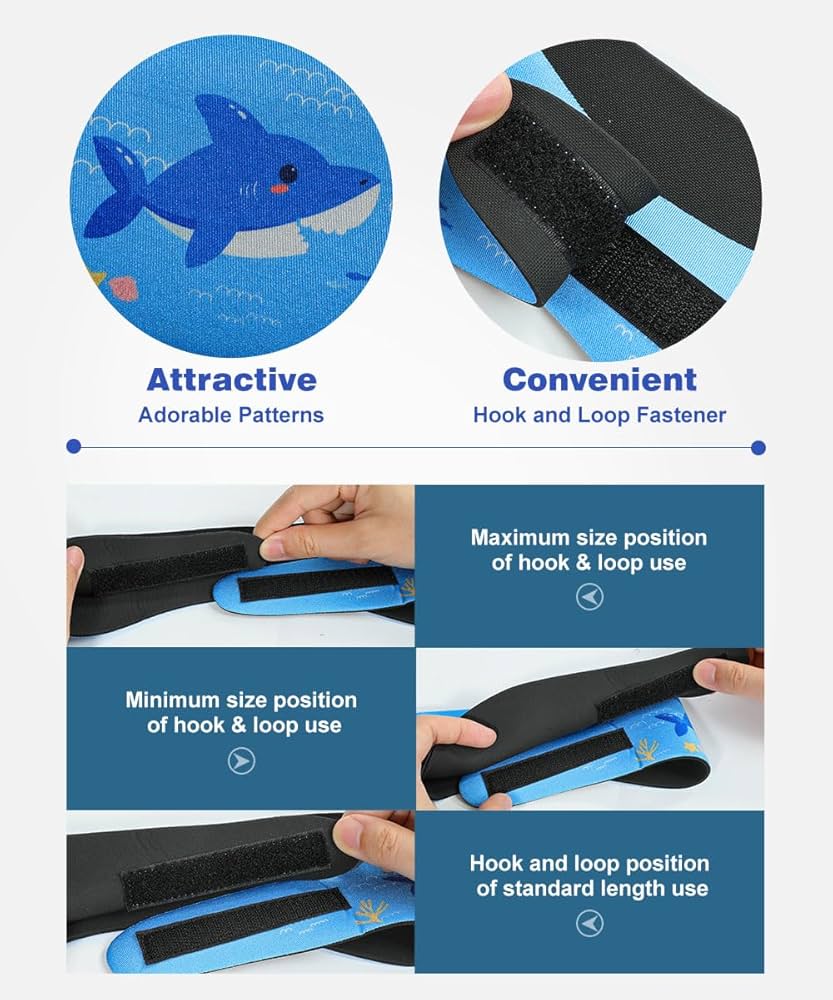 Attractive
Adorable Patterns

Convenient
Hook and Loop Fastener

Maximum size position of hook & loop use

Minimum size position of hook & loop use

Hook and loop position of standard length use