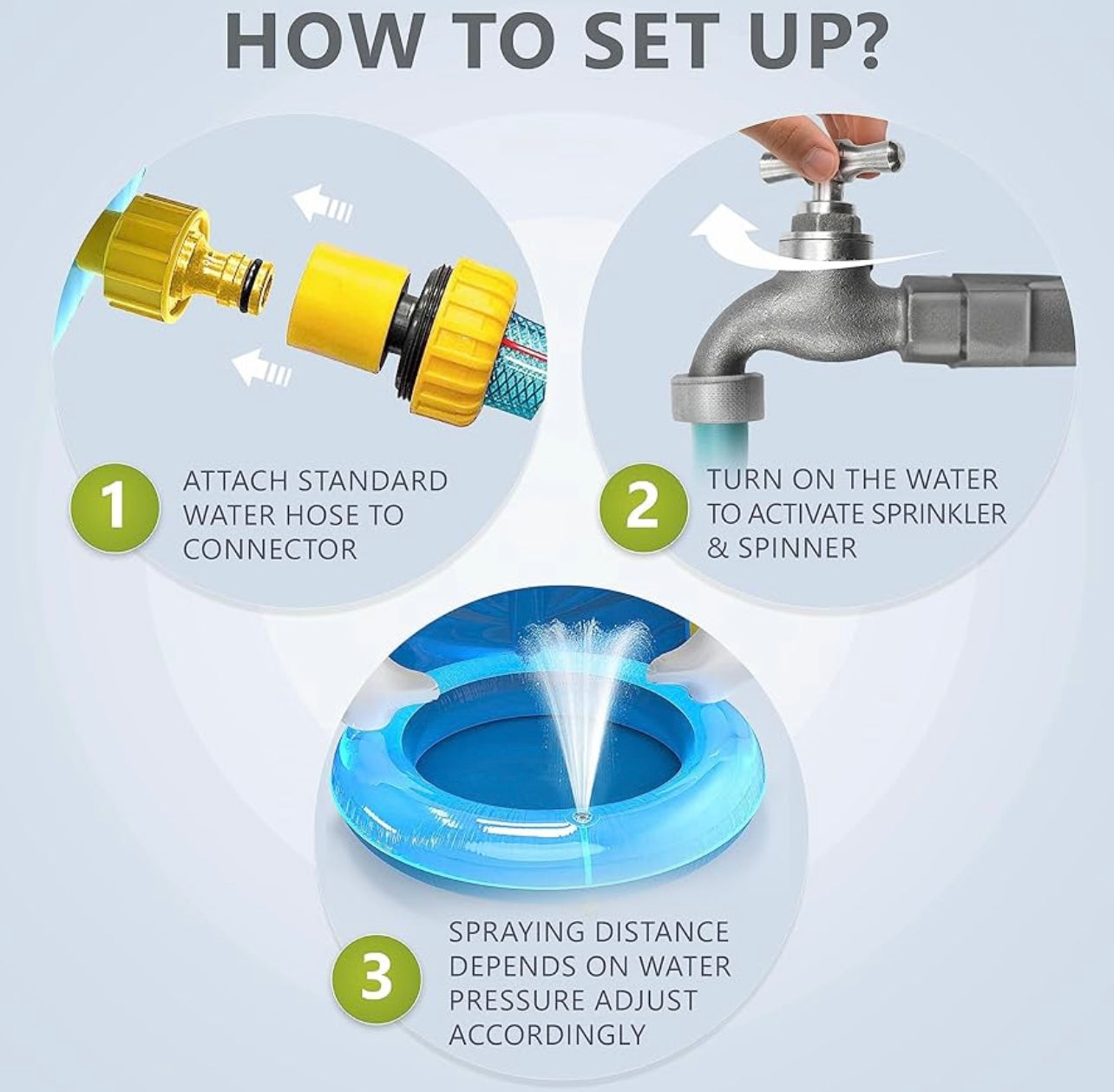 HOW TO SET UP?

1 ATTACH STANDARD WATER HOSE TO CONNECTOR

2 TURN ON THE WATER TO ACTIVATE SPRINKLER & SPINNER

3 SPRAYING DISTANCE DEPENDS ON WATER PRESSURE ADJUST ACCORDINGLY