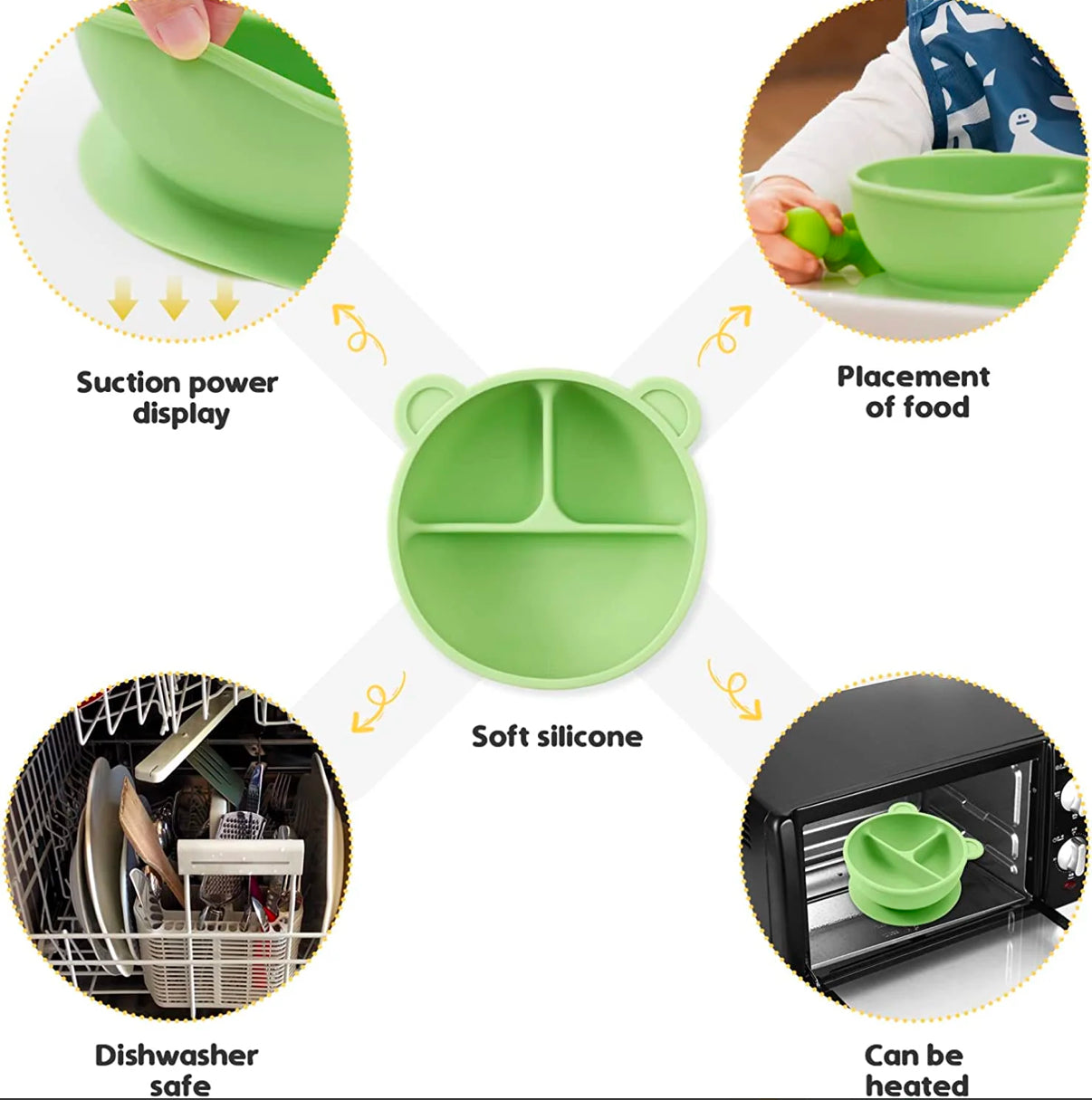 Suction power display

Placement of food

Soft silicone

Dishwasher safe

Can be heated