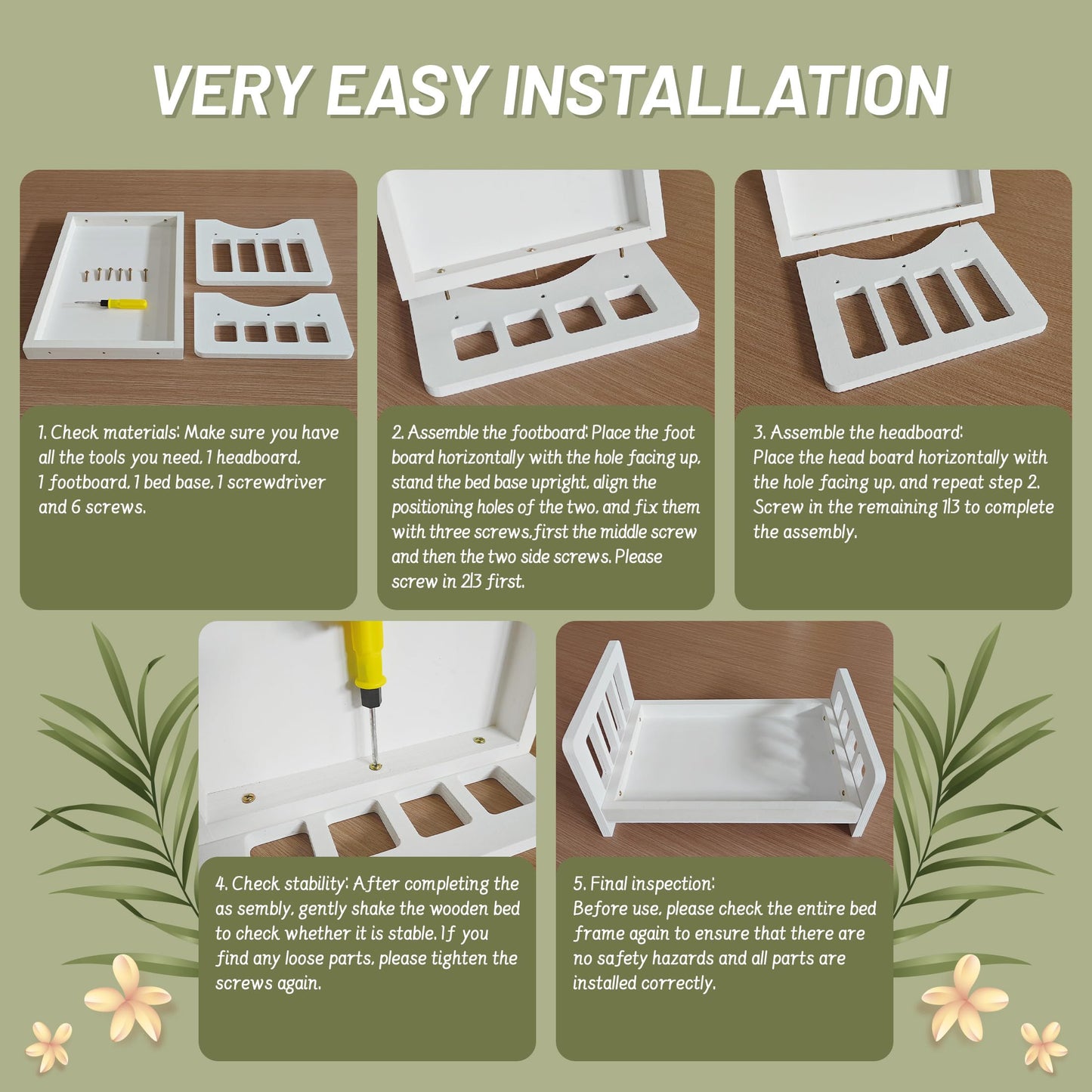 VERY EASY INSTALLATION

1. Check materials: Make sure you have all the tools you need, 1 headboard, 1 footboard, 1 bed base, 1 screwdriver and 6 screws.

2. Assemble the footboard: Place the foot board horizontally with the hole facing up, stand the bed base upright, align the positioning holes of the two, and fix them with three screws,first the middle screw and then the two side screws. Please screw in 2|3 first.

3. Assemble the headboard: Place the head board horizontally with the hole facing up, and repeat step 2. Screw in the remaining 1|3 to complete the assembly.

4. Check stability: After completing the as sembly, gently shake the wooden bed to check whether it is stable. If you find any loose parts, please tighten the screws again.

5. Final inspection: Before use, please check the entire bed frame again to ensure that there are no safety hazards and all parts are installed correctly.