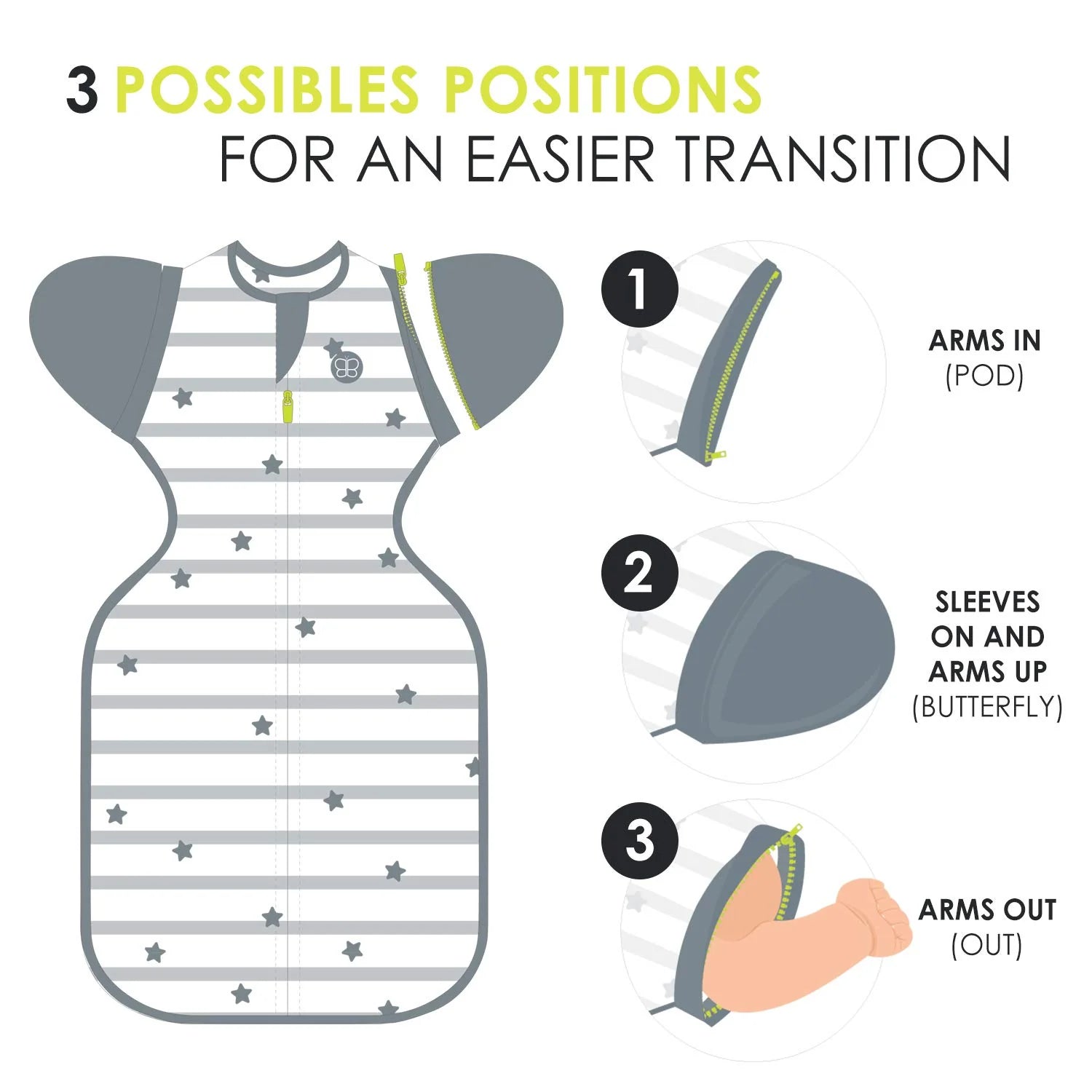 3 POSSIBLES POSITIONS
FOR AN EASIER TRANSITION

1

ARMS IN
(POD)

2

SLEEVES ON AND ARMS UP
(BUTTERFLY)

3

ARMS OUT
(OUT)