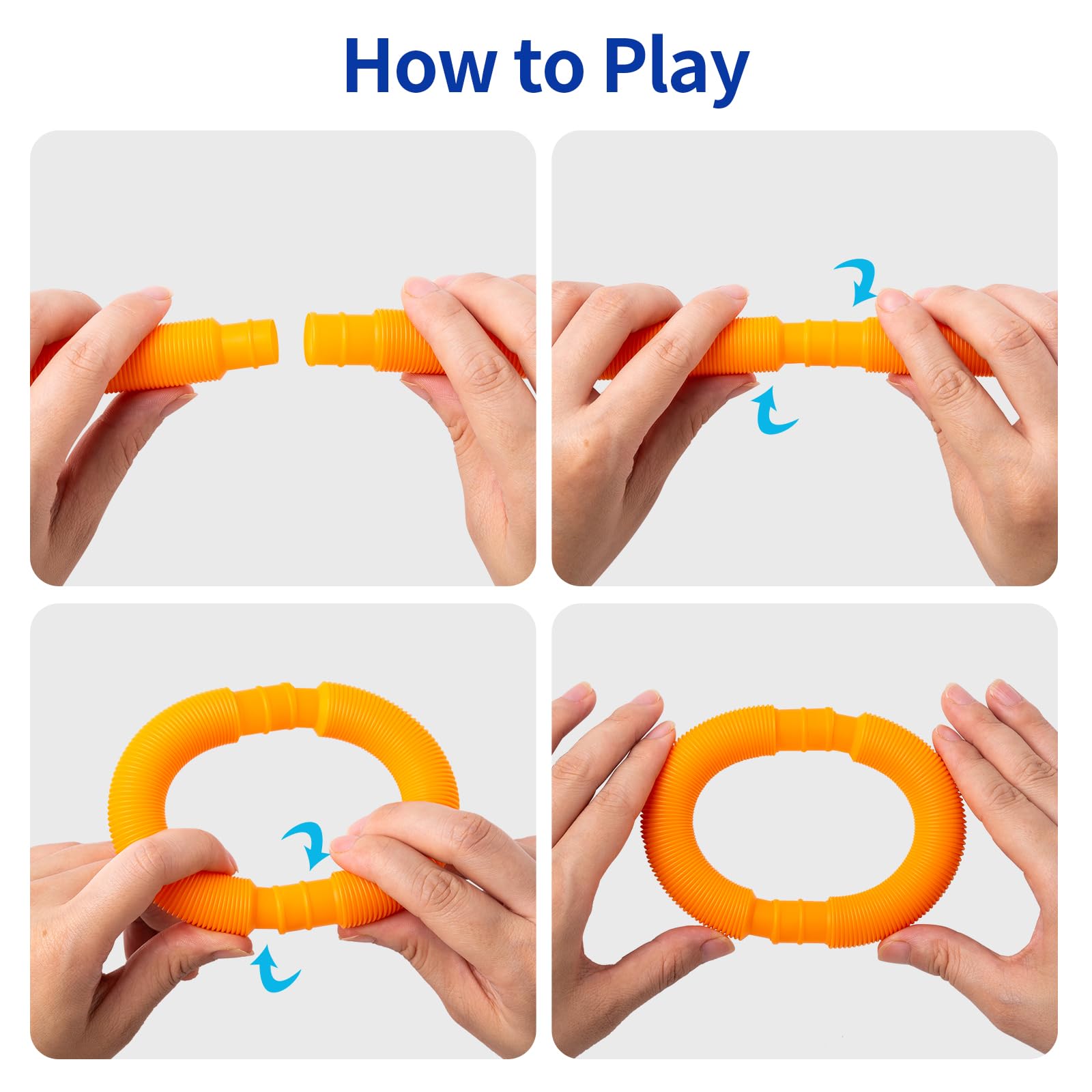 How to Play