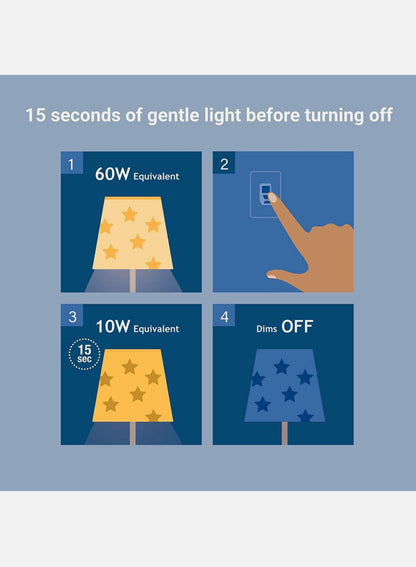 15 seconds of gentle light before turning off

1
60W Equivalent

2

3
10W Equivalent
15 sec

4
Dims OFF