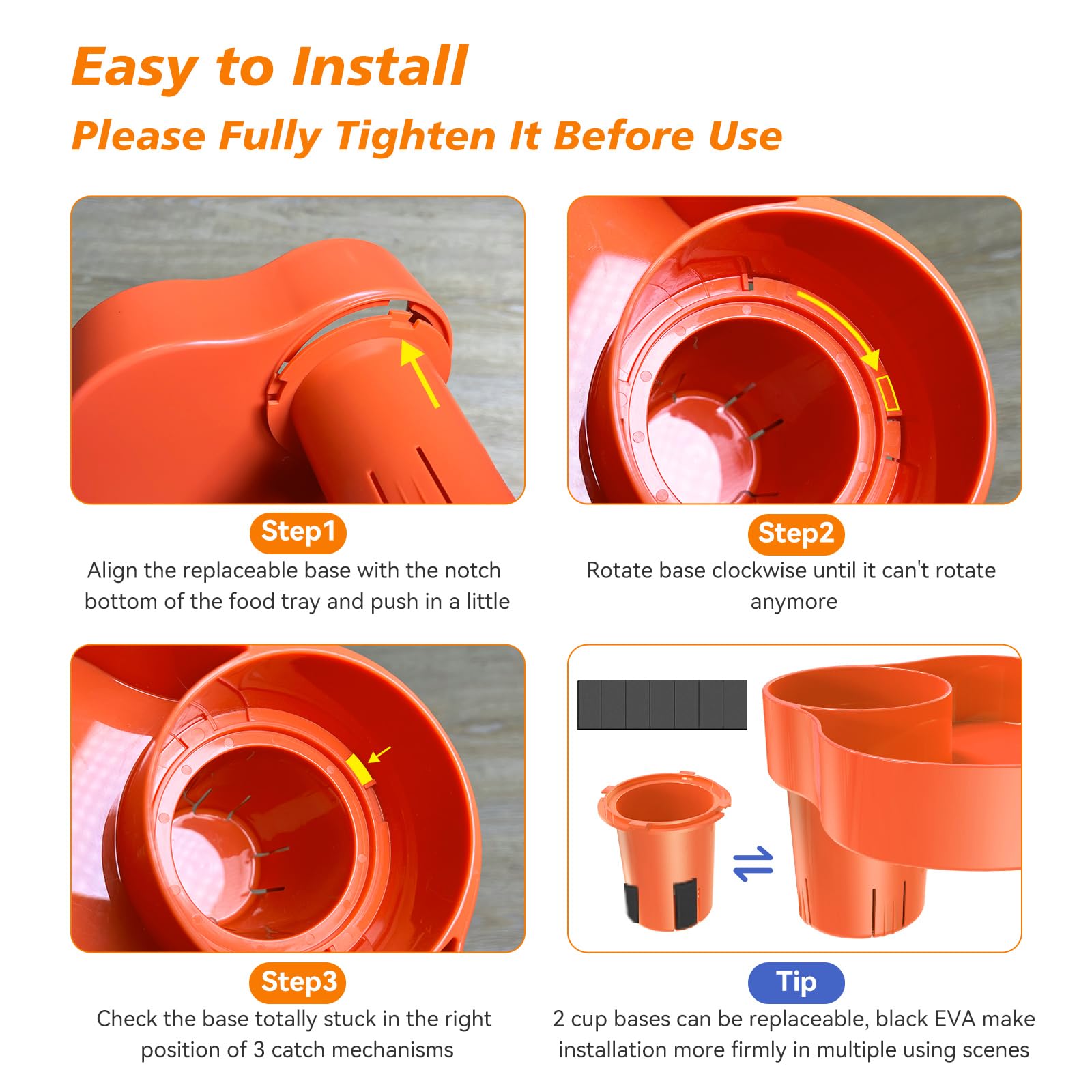 Easy to Install
Please Fully Tighten It Before Use

Step1
Align the replaceable base with the notch bottom of the food tray and push in a little

Step2
Rotate base clockwise until it can't rotate anymore

Step3
Check the base totally stuck in the right position of 3 catch mechanisms

Tip
2 cup bases can be replaceable, black EVA make installation more firmly in multiple using scenes