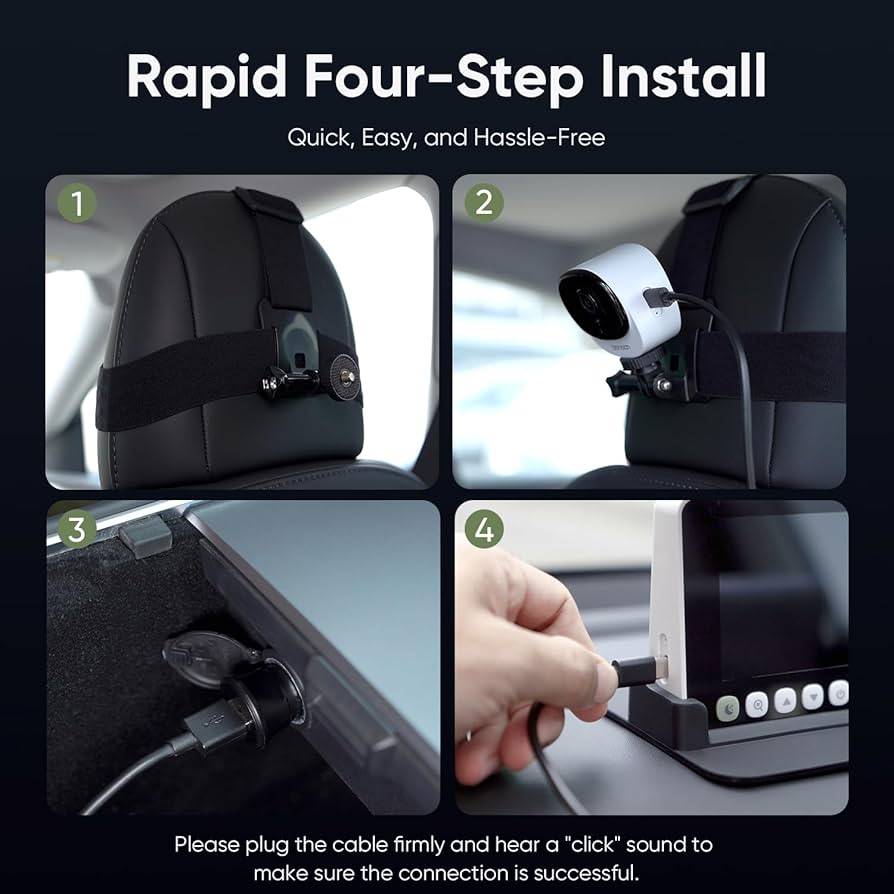 Rapid Four-Step Install

Quick, Easy, and Hassle-Free

1

2

3

4

Please plug the cable firmly and hear a "click" sound to make sure the connection is successful.