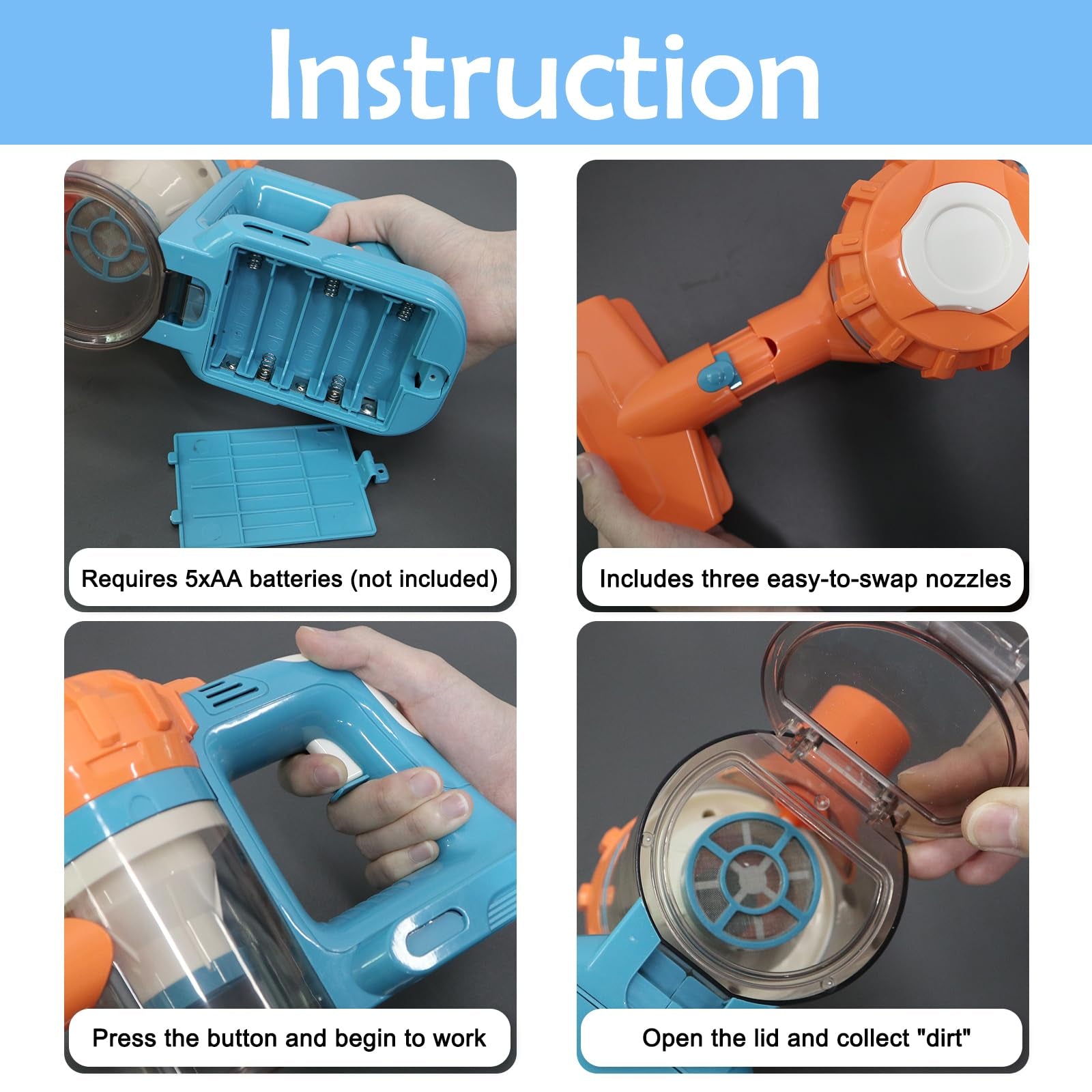 Instruction

Requires 5xAA batteries (not included)

Includes three easy-to-swap nozzles

Press the button and begin to work

Open the lid and collect "dirt"