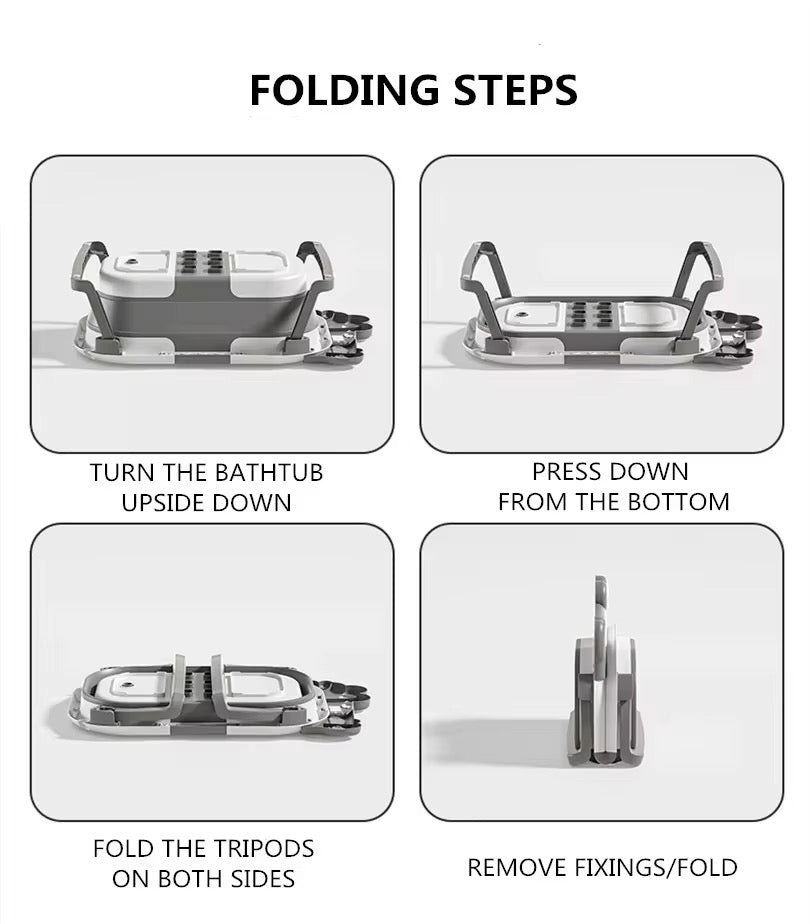 FOLDING STEPS

TURN THE BATHTUB UPSIDE DOWN

PRESS DOWN FROM THE BOTTOM

FOLD THE TRIPODS ON BOTH SIDES

REMOVE FIXINGS/FOLD