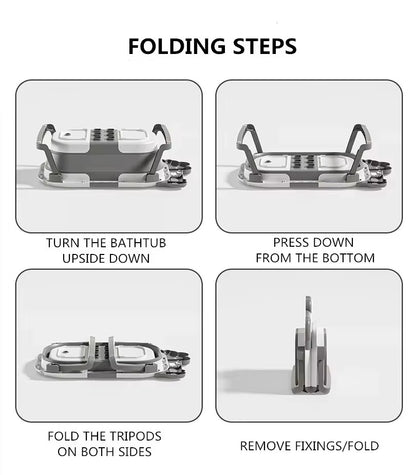 FOLDING STEPS

TURN THE BATHTUB UPSIDE DOWN

PRESS DOWN FROM THE BOTTOM

FOLD THE TRIPODS ON BOTH SIDES

REMOVE FIXINGS/FOLD