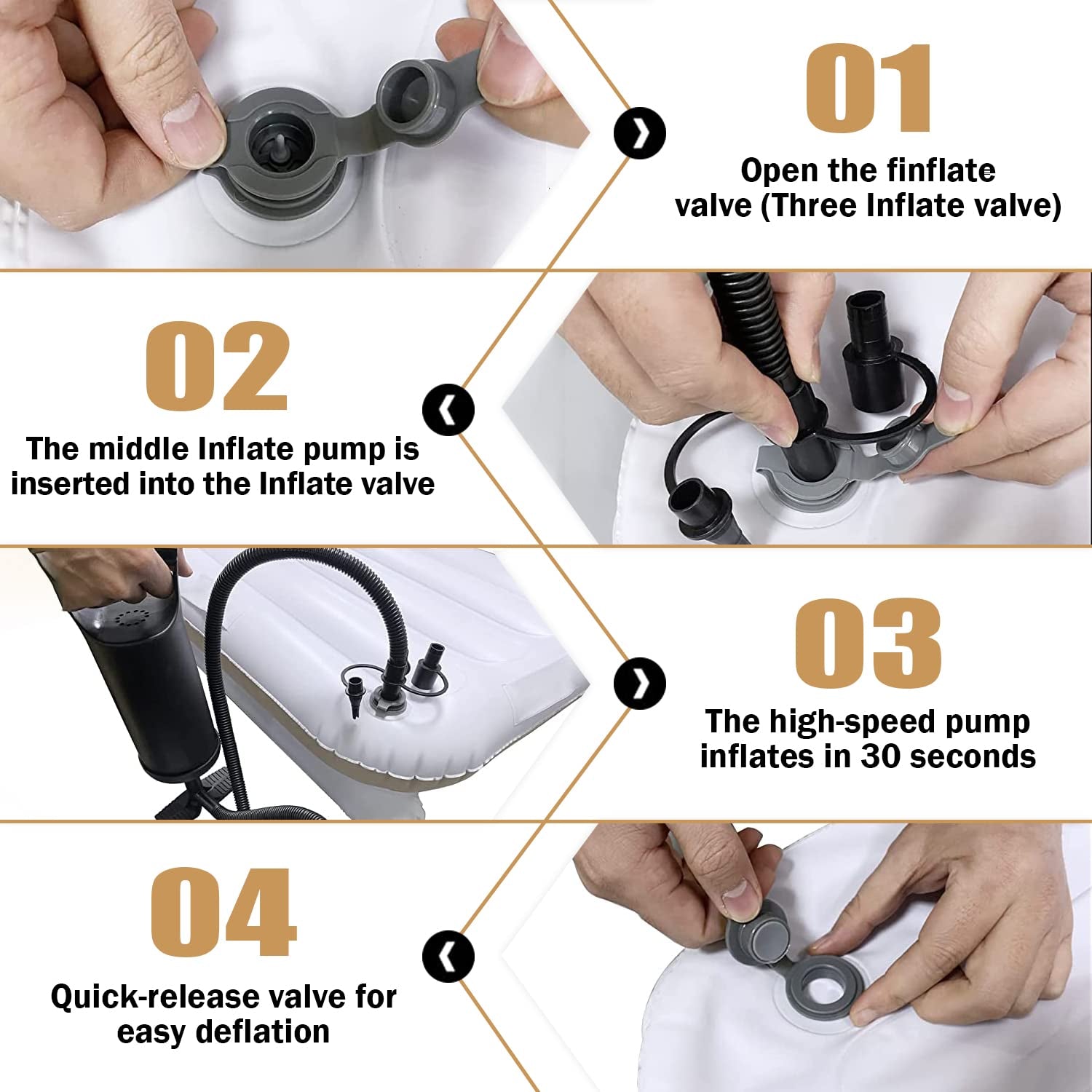 01

Open the finflate valve (Three Inflate valve)

02

The middle Inflate pump is inserted into the Inflate valve

03

The high-speed pump inflates in 30 seconds

04

Quick-release valve for easy deflation