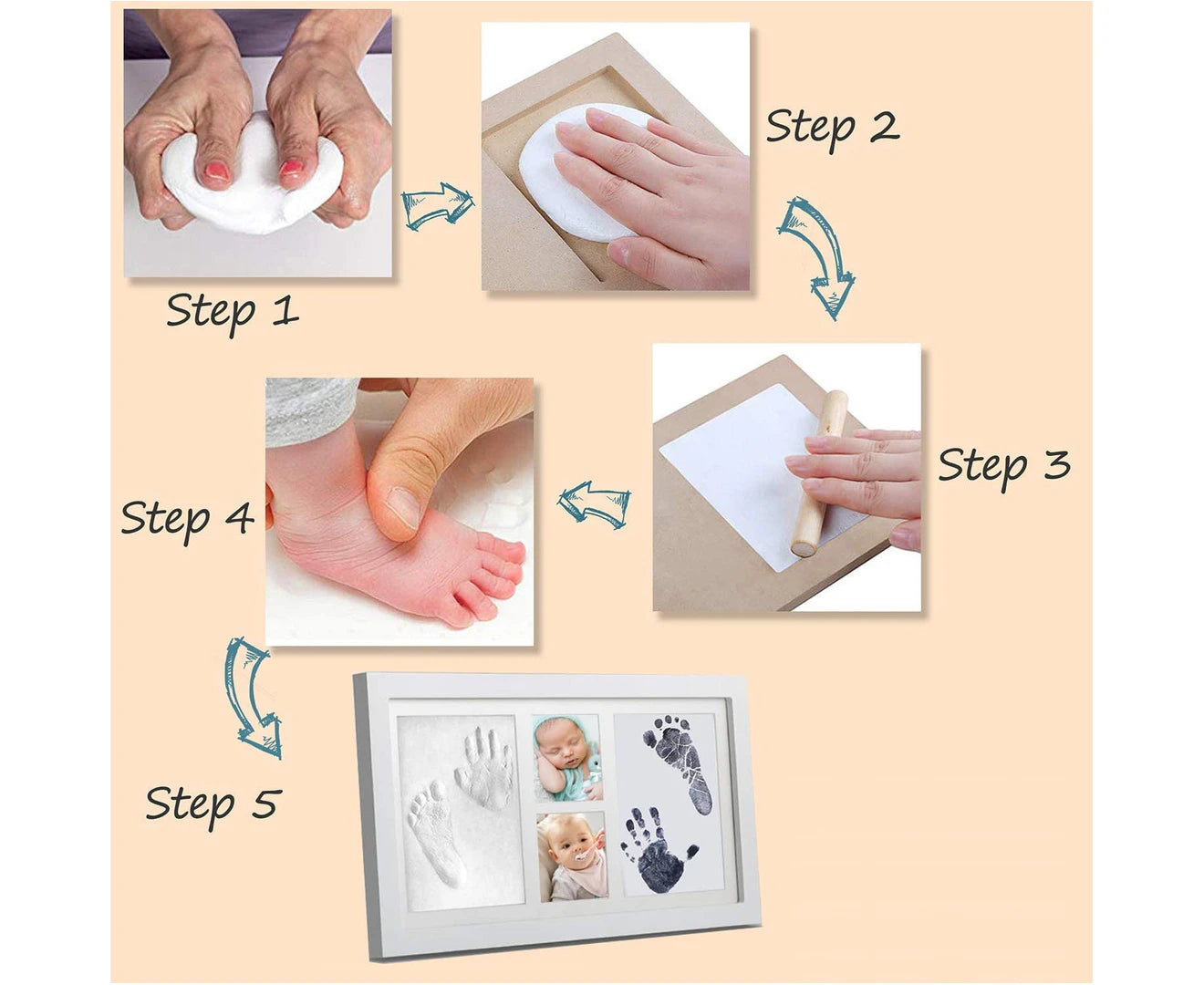 Step 1

Step 2

Step 3

Step 4

Step 5