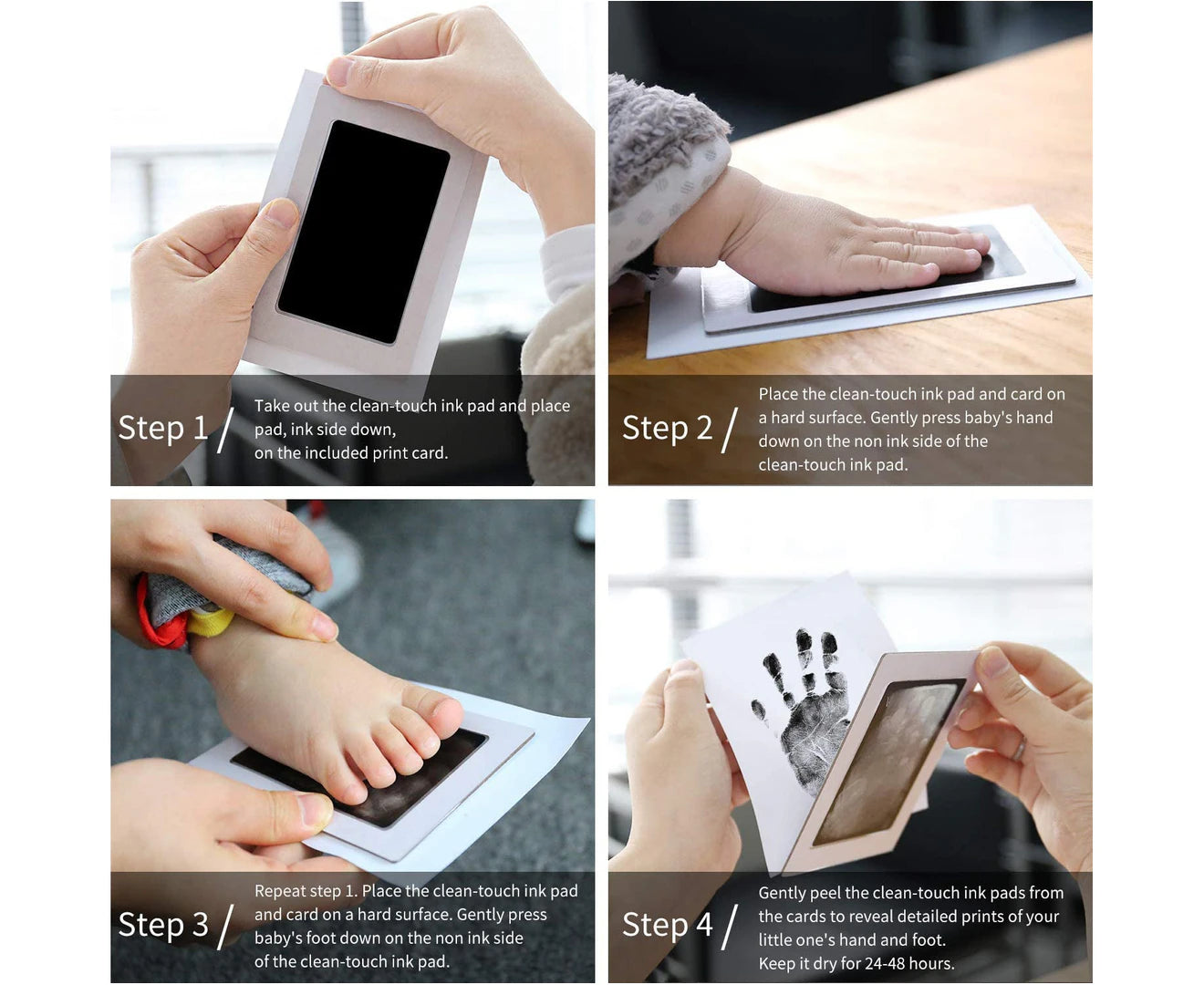 Step 1 /

Take out the clean-touch ink pad and place pad, ink side down, on the included print card.

Step 2 /

Place the clean-touch ink pad and card on a hard surface. Gently press baby's hand down on the non ink side of the clean-touch ink pad.

Step 3 /

Repeat step 1. Place the clean-touch ink pad and card on a hard surface. Gently press baby's foot down on the non ink side of the clean-touch ink pad.

Step 4 /

Gently peel the clean-touch ink pads from the cards to reveal detailed prints of your little one's hand and foot. Keep it dry for 24-48 hours.