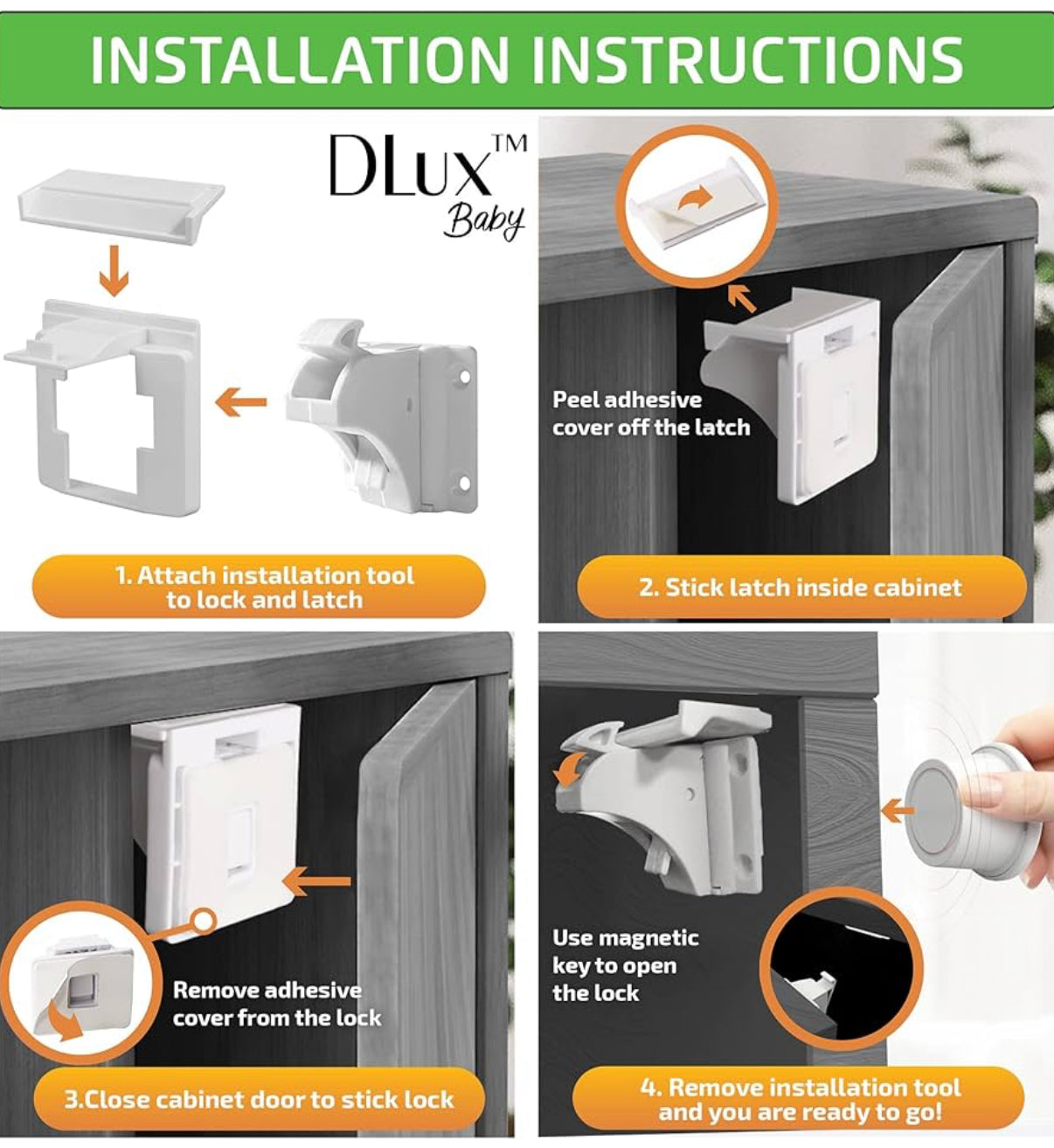 INSTALLATION INSTRUCTIONS

DLux™
Baby

1. Attach installation tool to lock and latch

Peel adhesive cover off the latch

2. Stick latch inside cabinet

Remove adhesive cover from the lock

3.Close cabinet door to stick lock

Use magnetic key to open the lock

4. Remove installation tool and you are ready to go!