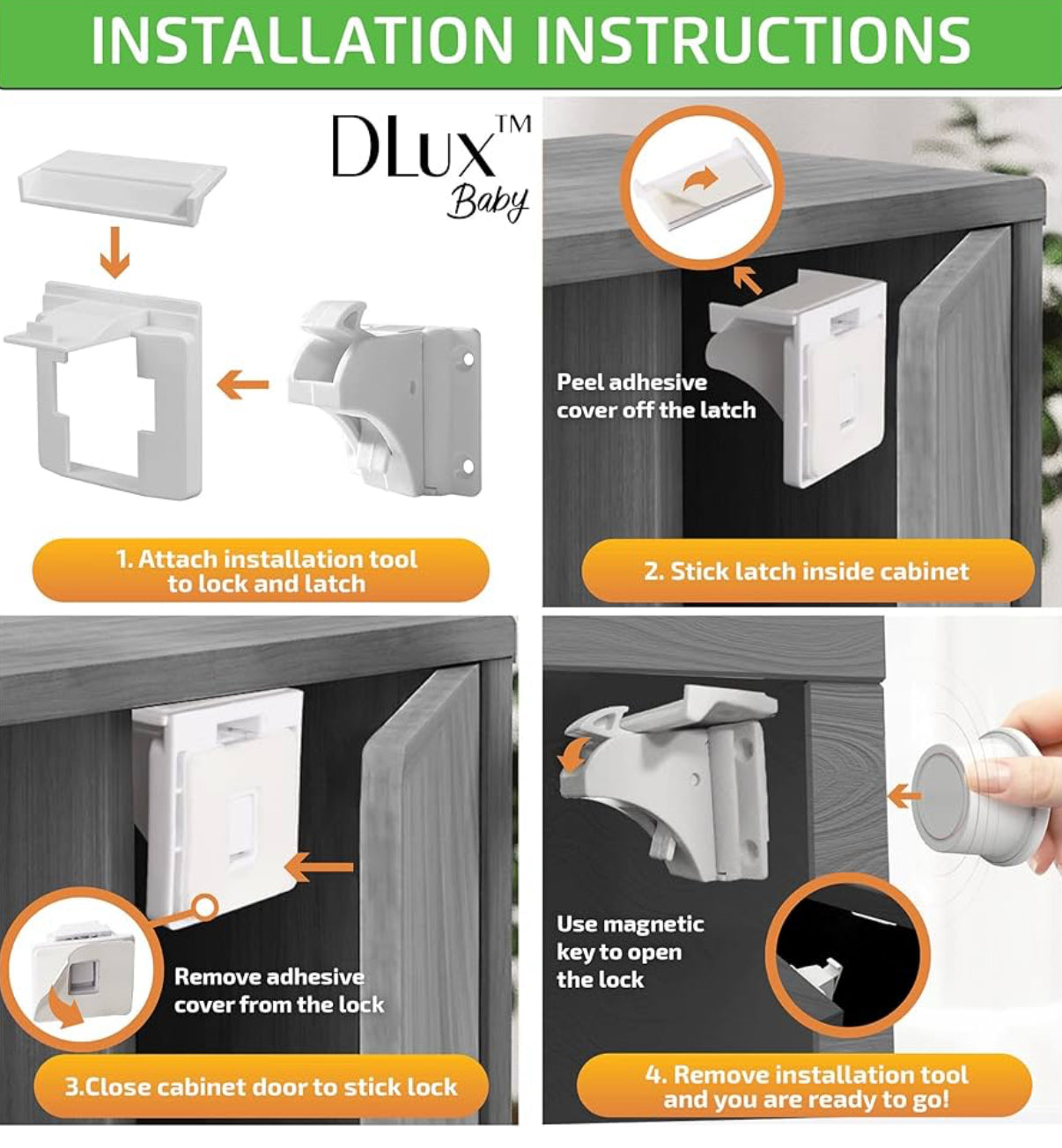 INSTALLATION INSTRUCTIONS

DLux™
Baby

1. Attach installation tool to lock and latch

Peel adhesive cover off the latch

2. Stick latch inside cabinet

Remove adhesive cover from the lock

3.Close cabinet door to stick lock

Use magnetic key to open the lock

4. Remove installation tool and you are ready to go!