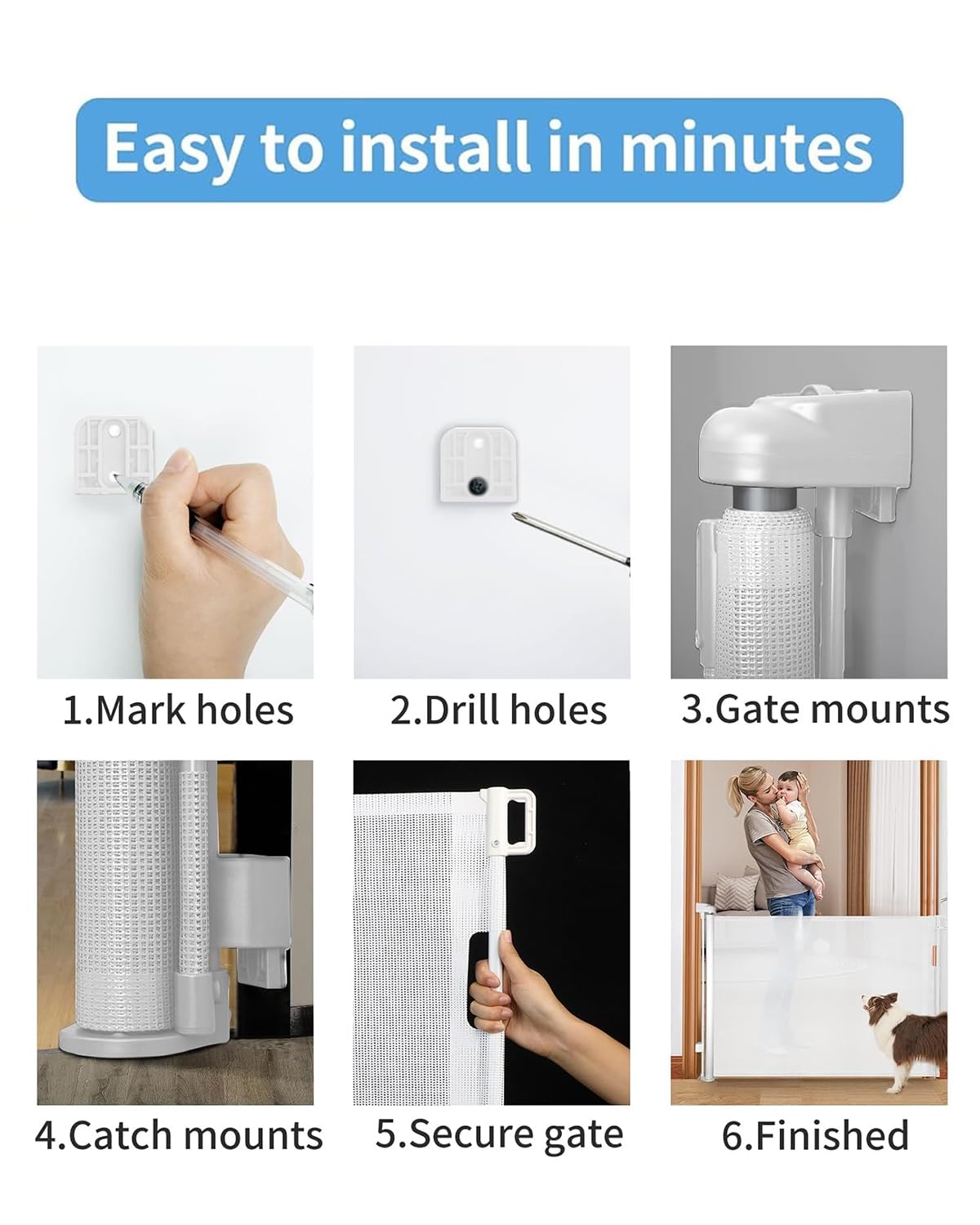 Easy to install in minutes

1.Mark holes

2.Drill holes

3.Gate mounts

4.Catch mounts

5.Secure gate

6.Finished