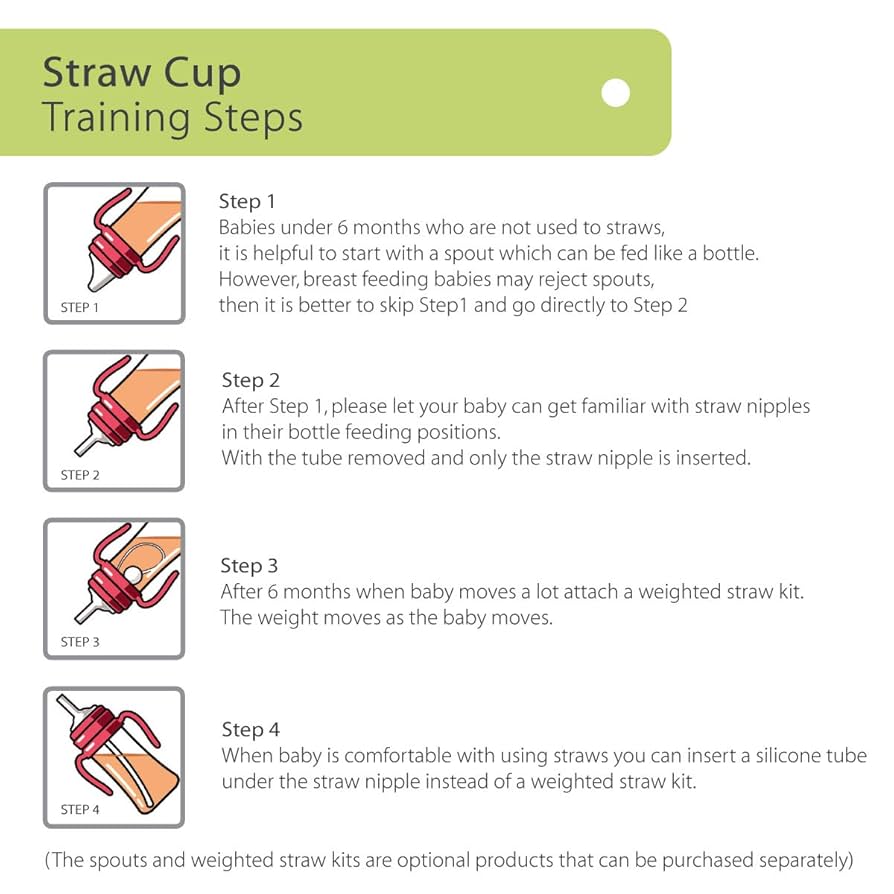 Straw Cup
Training Steps

STEP 1

Step 1
Babies under 6 months who are not used to straws, it is helpful to start with a spout which can be fed like a bottle. However, breast feeding babies may reject spouts, then it is better to skip Step1 and go directly to Step 2

STEP 2

Step 2
After Step 1, please let your baby can get familiar with straw nipples in their bottle feeding positions.
With the tube removed and only the straw nipple is inserted.

STEP 3

Step 3
After 6 months when baby moves a lot attach a weighted straw kit.
The weight moves as the baby moves.

STEP 4

Step 4
When baby is comfortable with using straws you can insert a silicone tube under the straw nipple instead of a weighted straw kit.

(The spouts and weighted straw kits are optional products that can be purchased separately)