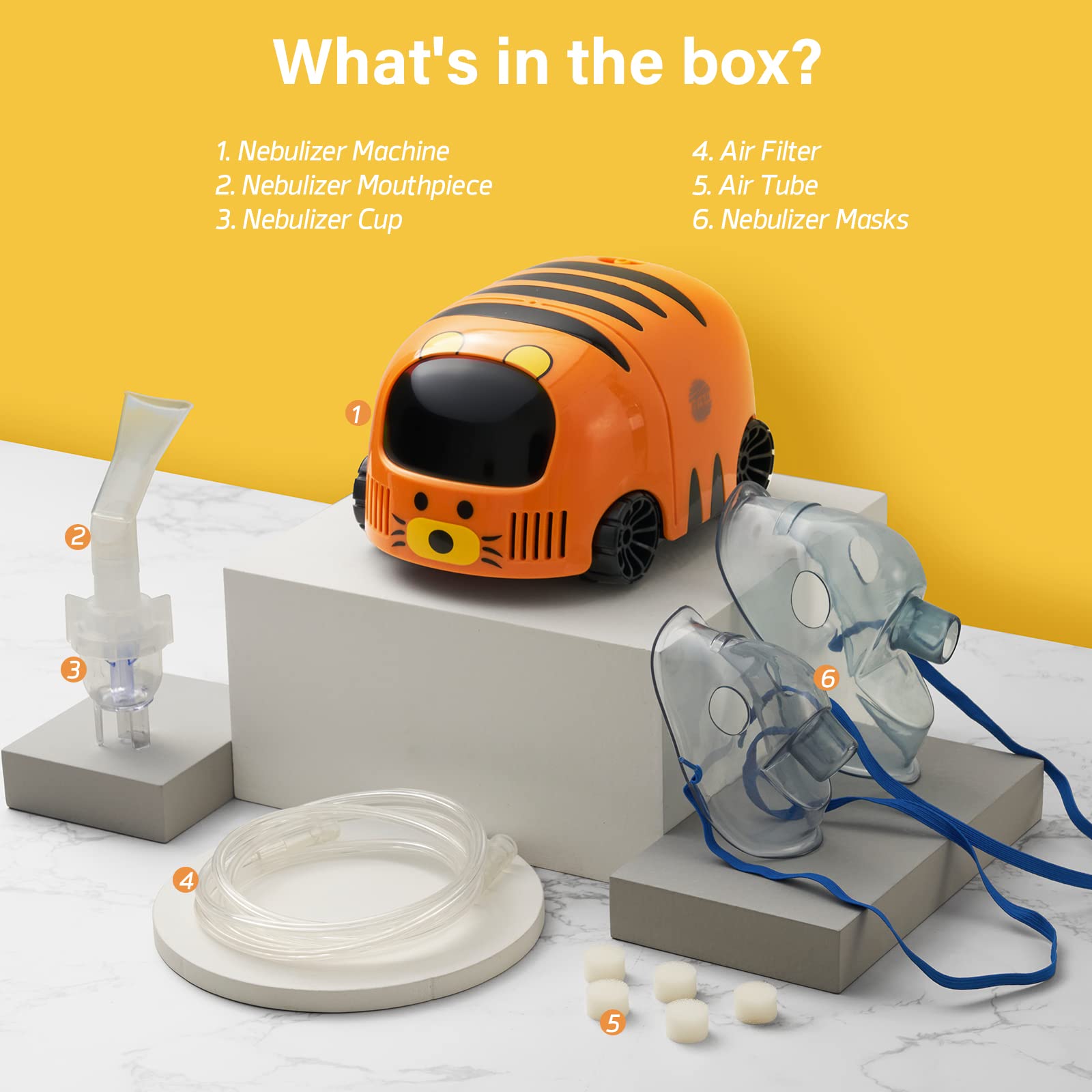 What's in the box?

1. Nebulizer Machine
2. Nebulizer Mouthpiece
3. Nebulizer Cup

4. Air Filter
5. Air Tube
6. Nebulizer Masks

1
2
3
6
4
5