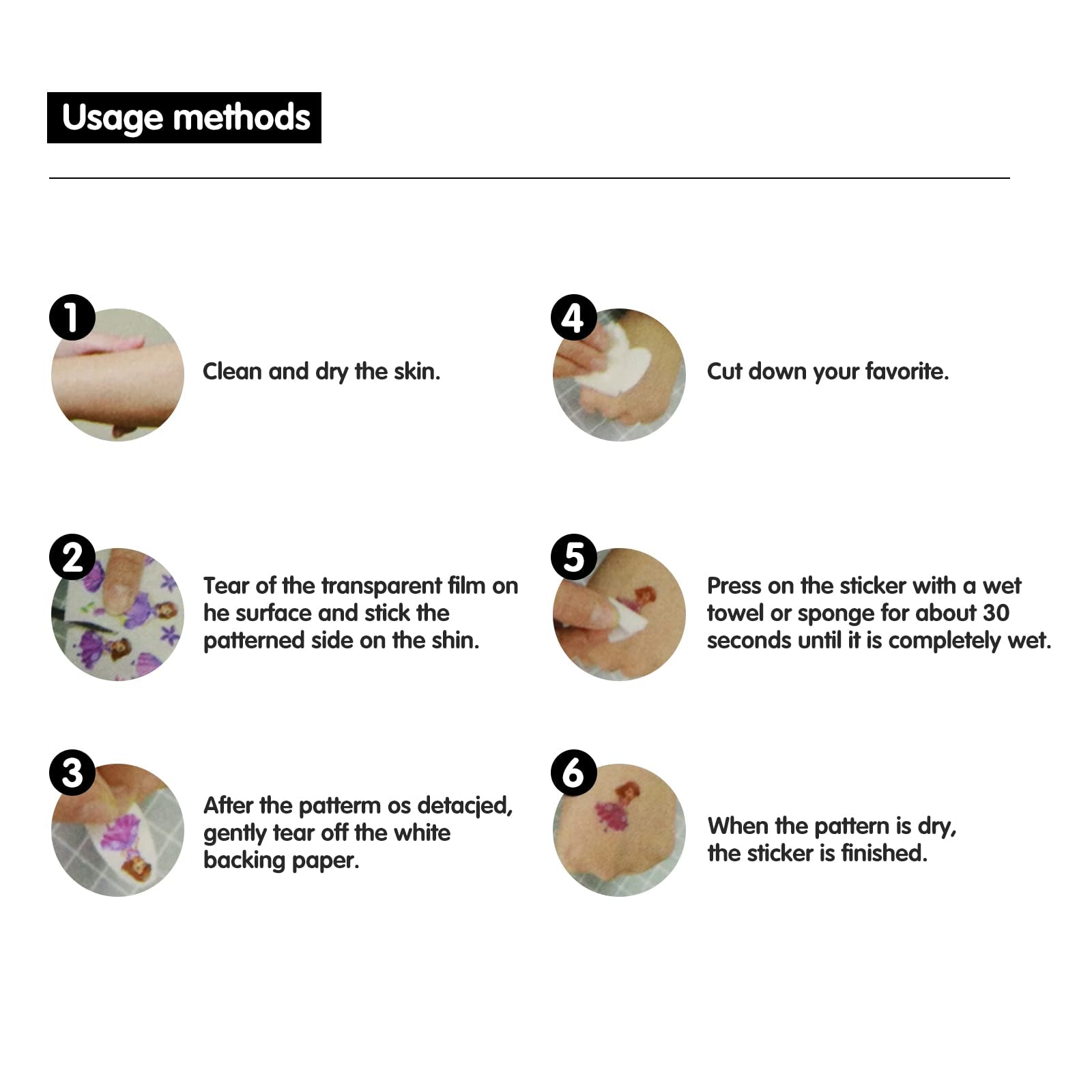 Usage methods

1

Clean and dry the skin.

2

Tear of the transparent film on he surface and stick the patterned side on the shin.

3

After the patterm os detacjed, gently tear off the white backing paper.

4

Cut down your favorite.

5

Press on the sticker with a wet towel or sponge for about 30 seconds until it is completely wet.

6

When the pattern is dry, the sticker is finished.