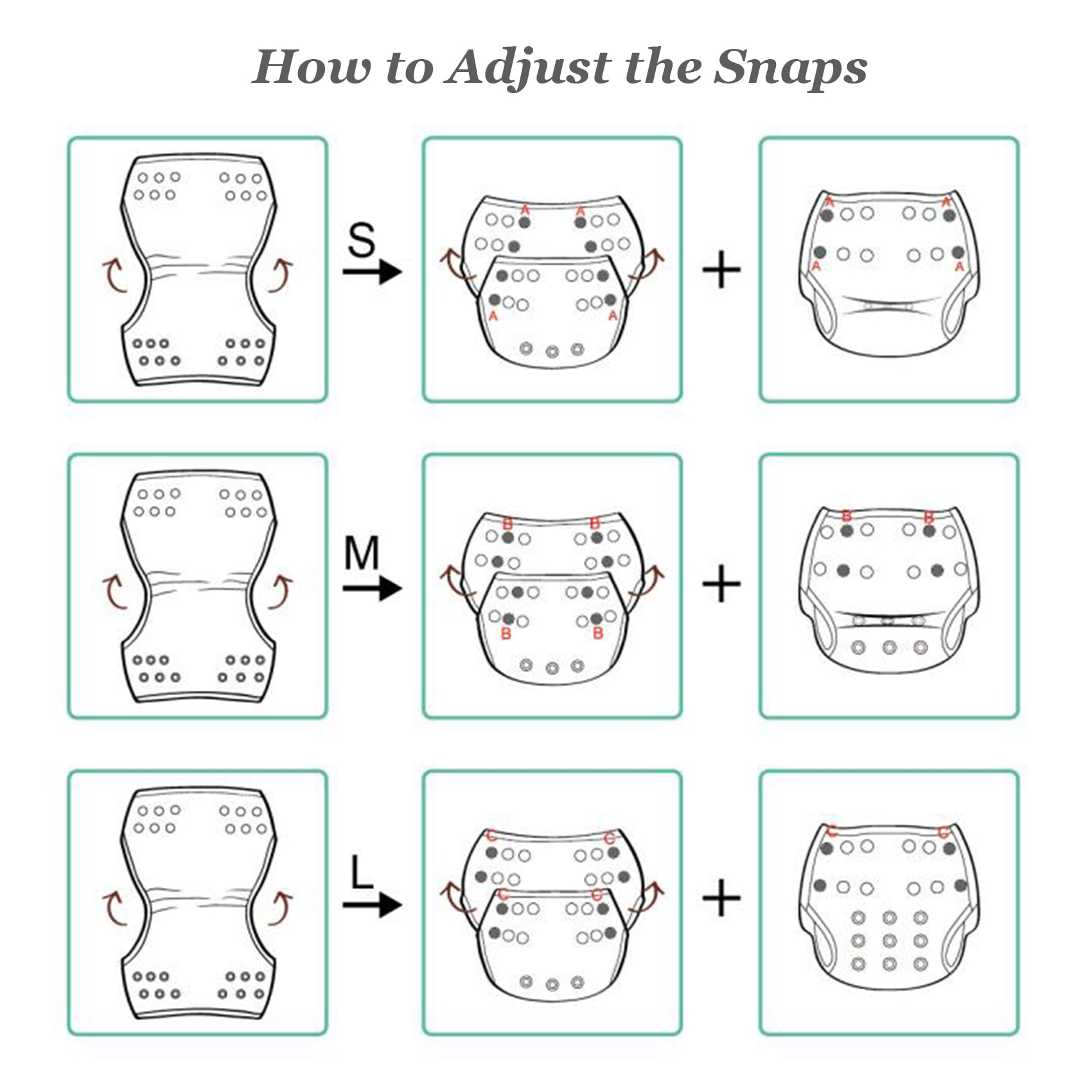 How to Adjust the Snaps

S

A A

A A

+

A A

A A

M

B B

B B

+

B B

L

C C

C C

+

C C