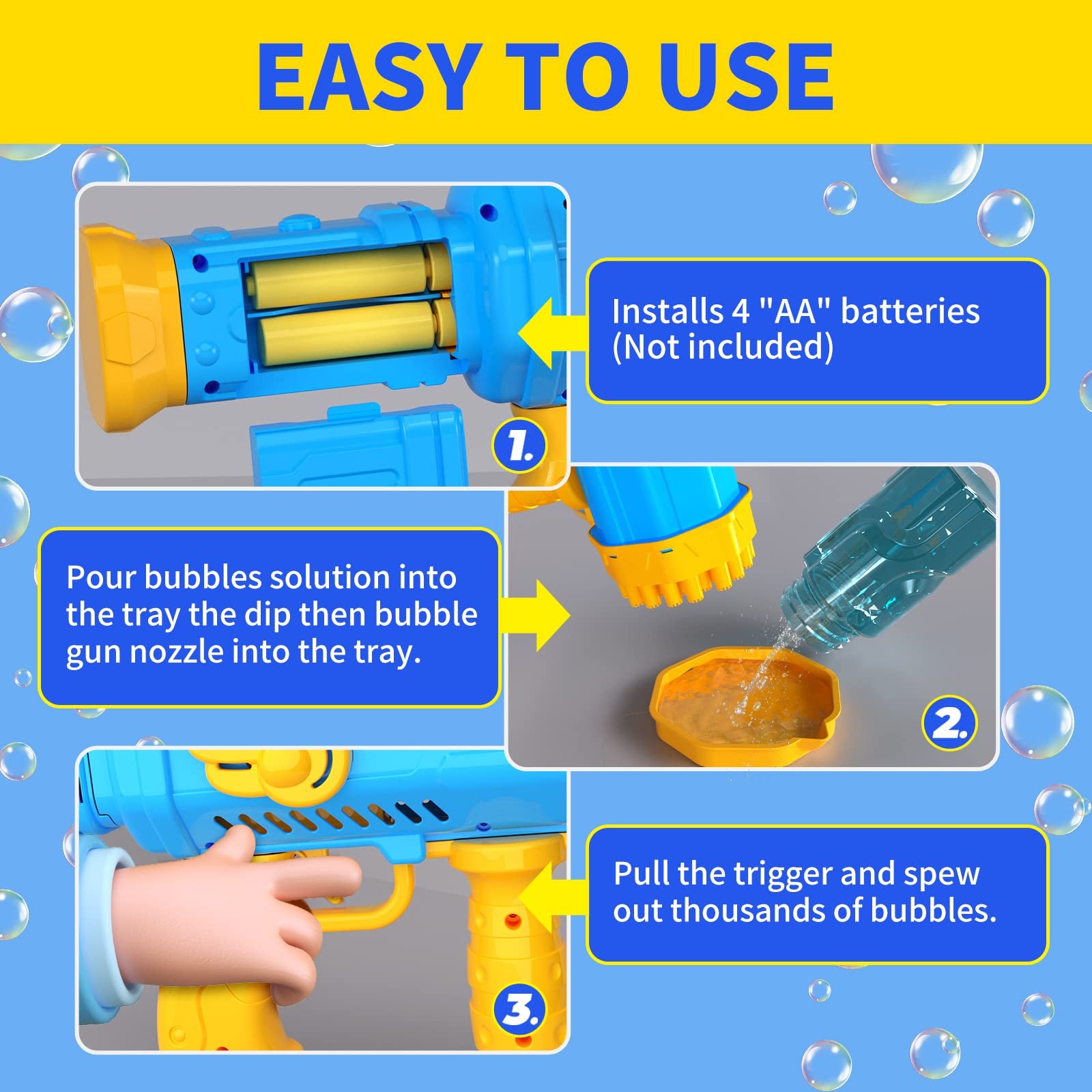 EASY TO USE

1.

Installs 4 "AA" batteries (Not included)

Pour bubbles solution into the tray the dip then bubble gun nozzle into the tray.

2.

3.

Pull the trigger and spew out thousands of bubbles.