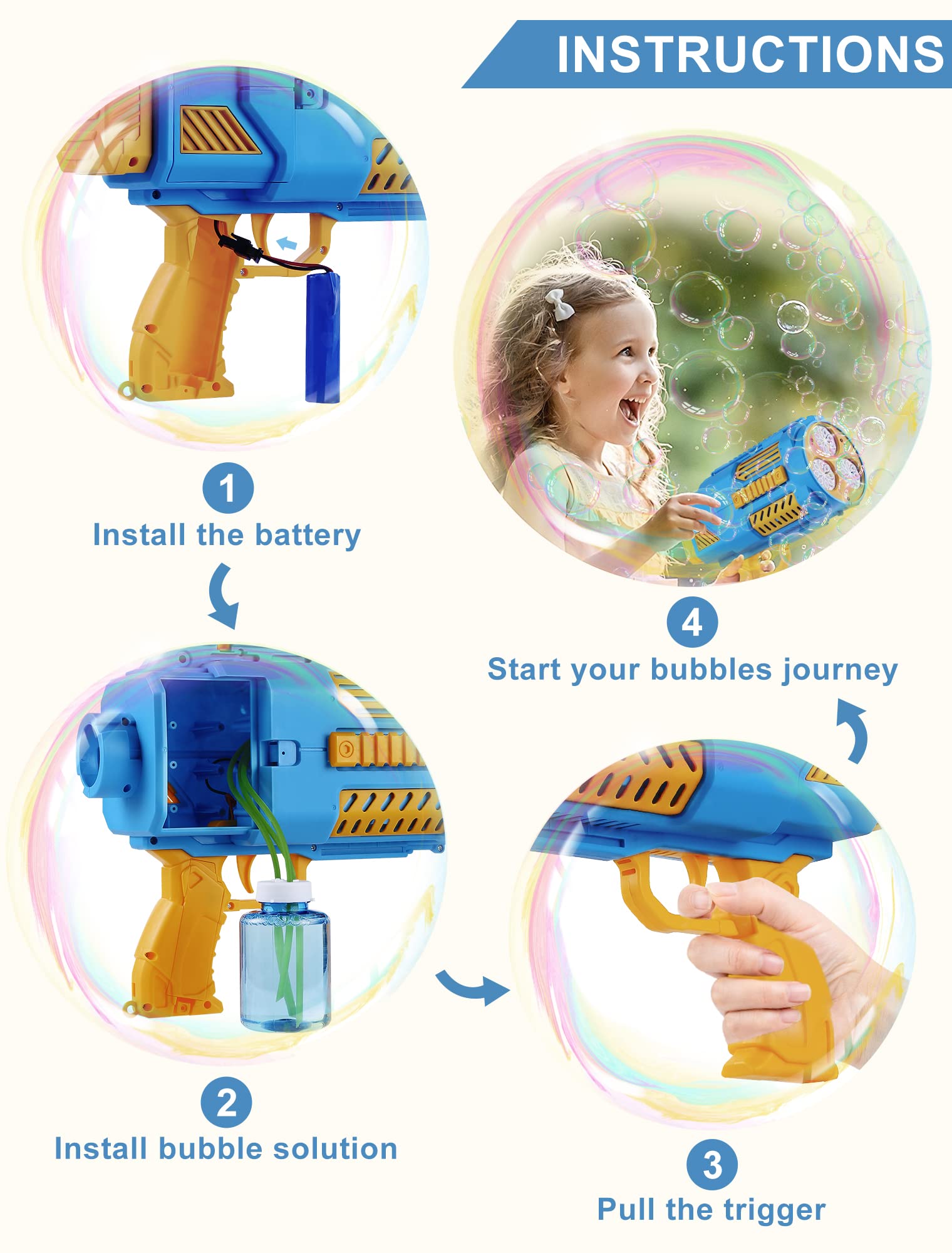 INSTRUCTIONS

1
Install the battery

2
Install bubble solution

3
Pull the trigger

4
Start your bubbles journey