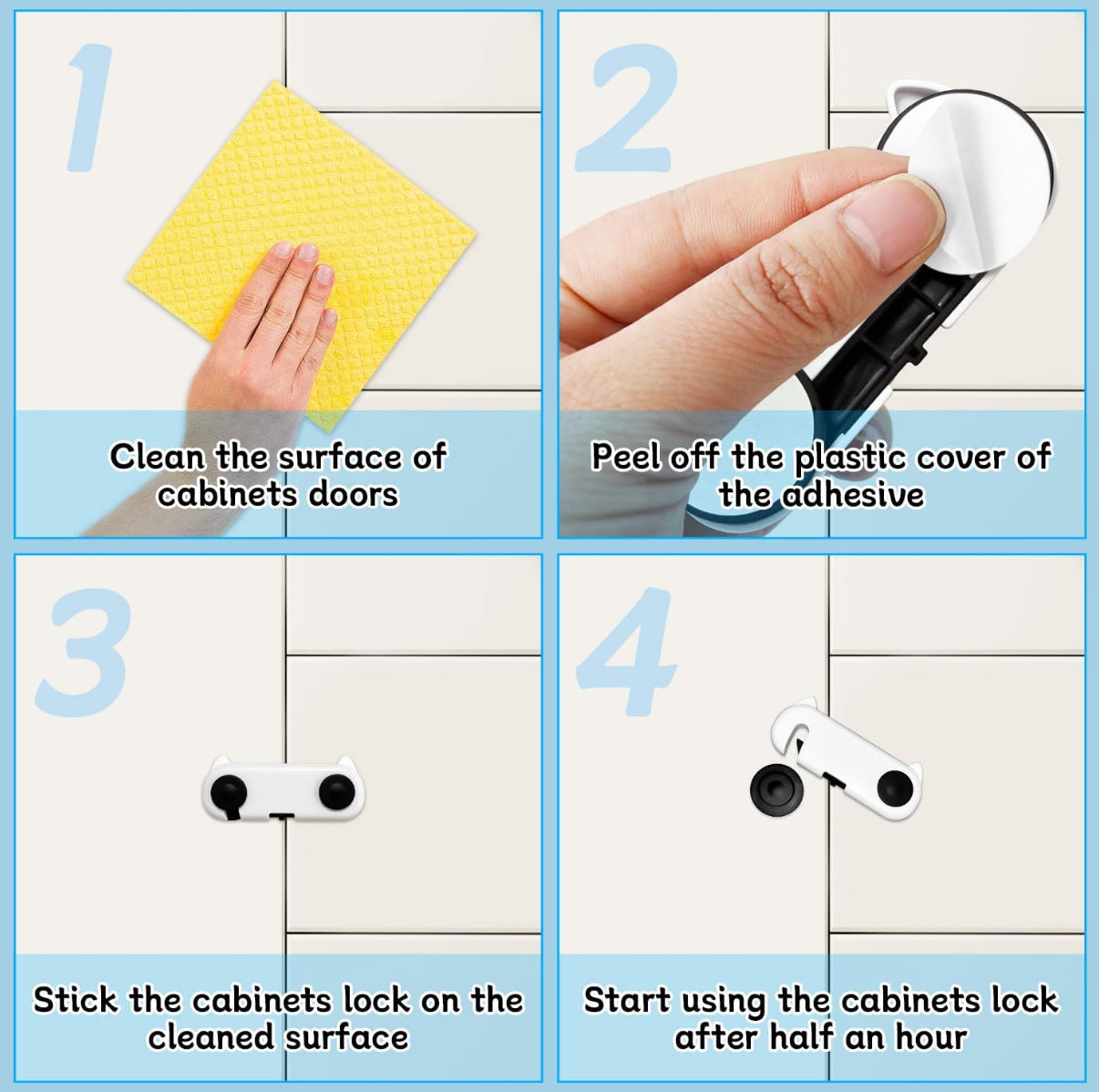 1

Clean the surface of cabinets doors

2

Peel off the plastic cover of the adhesive

3

Stick the cabinets lock on the cleaned surface

4

Start using the cabinets lock after half an hour