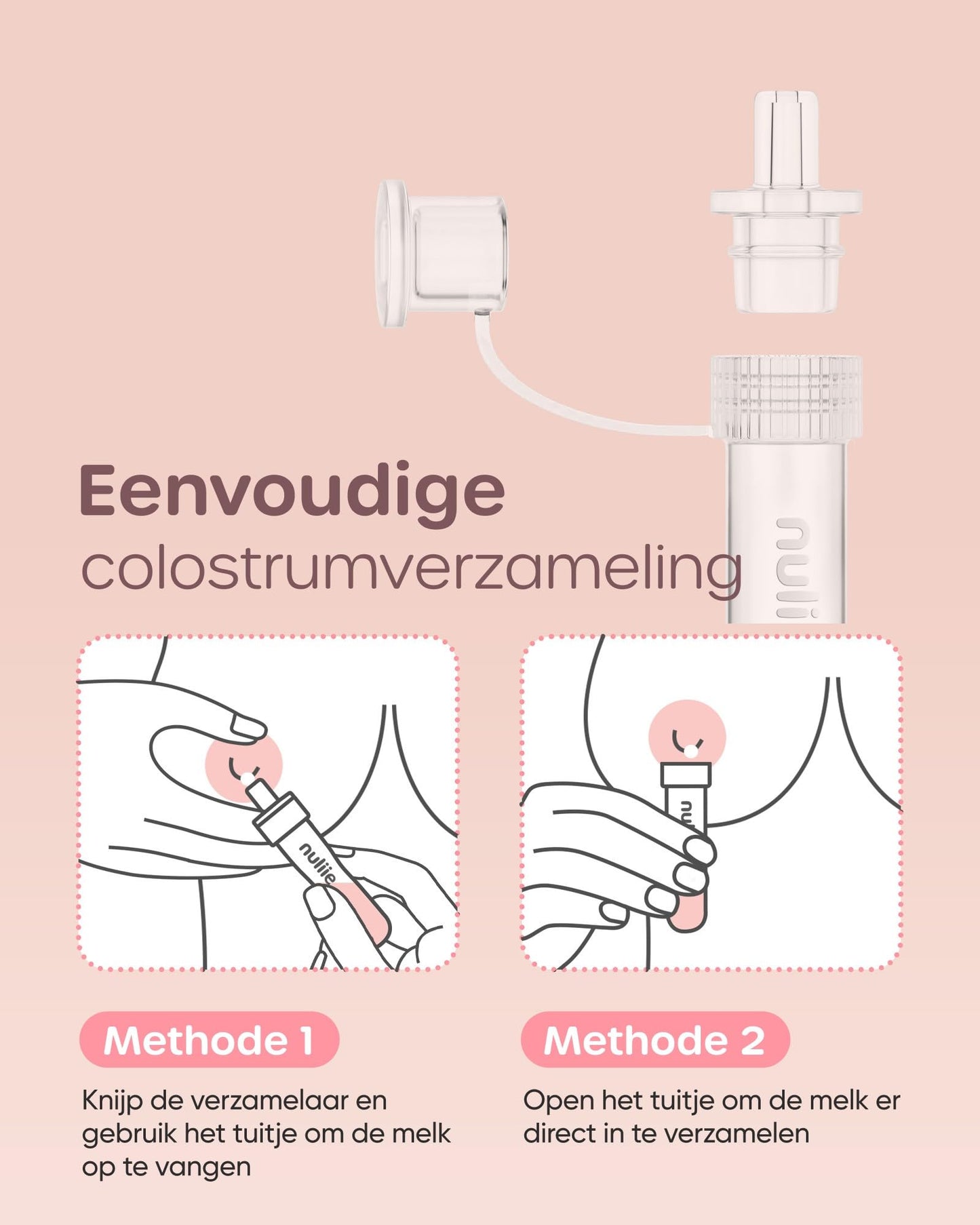 nuli

Eenvoudige
colostrumverzameling

nuliie

nu

Methode 1

Knijp de verzamelaar en gebruik het tuitje om de melk op te vangen

Methode 2

Open het tuitje om de melk er direct in te verzamelen