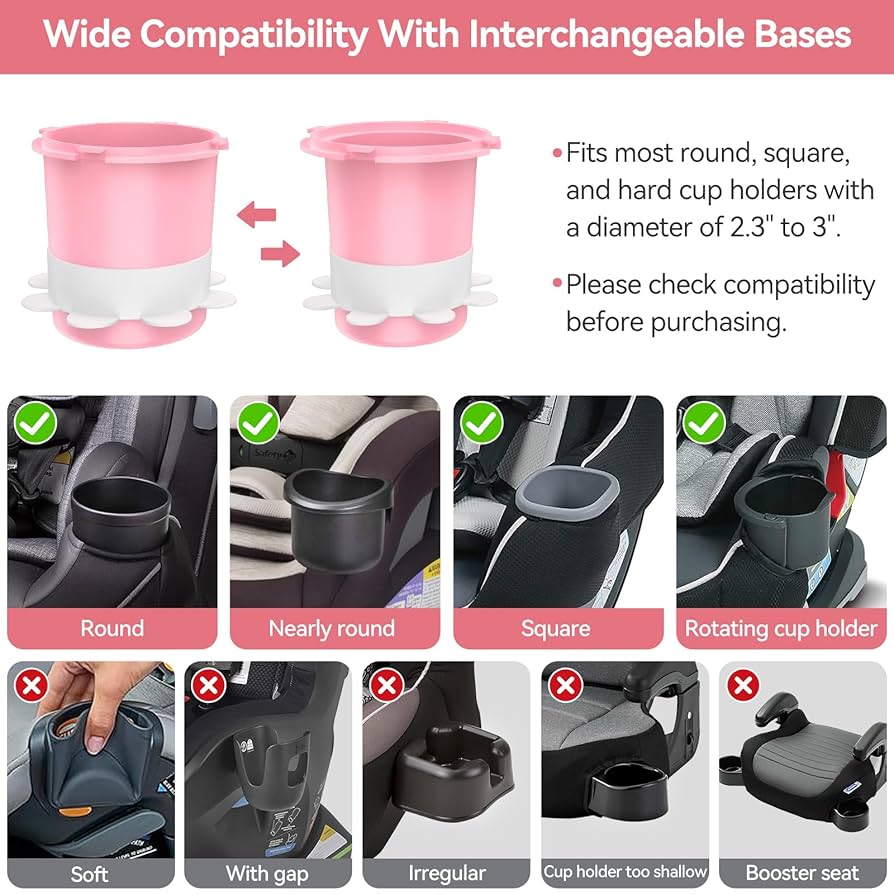 Wide Compatibility With Interchangeable Bases

• Fits most round, square, and hard cup holders with a diameter of 2.3" to 3".

• Please check compatibility before purchasing.

Round

Nearly round

Square

Rotating cup holder

Soft

With gap

Irregular

Cup holder too shallow

Booster seat