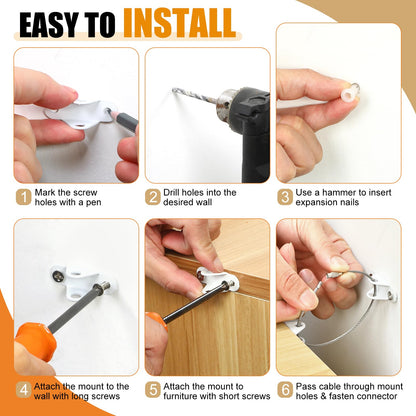 EASY TO INSTALL

1 Mark the screw holes with a pen

2 Drill holes into the desired wall

3 Use a hammer to insert expansion nails

4 Attach the mount to the wall with long screws

5 Attach the mount to furniture with short screws

6 Pass cable through mount holes & fasten connector