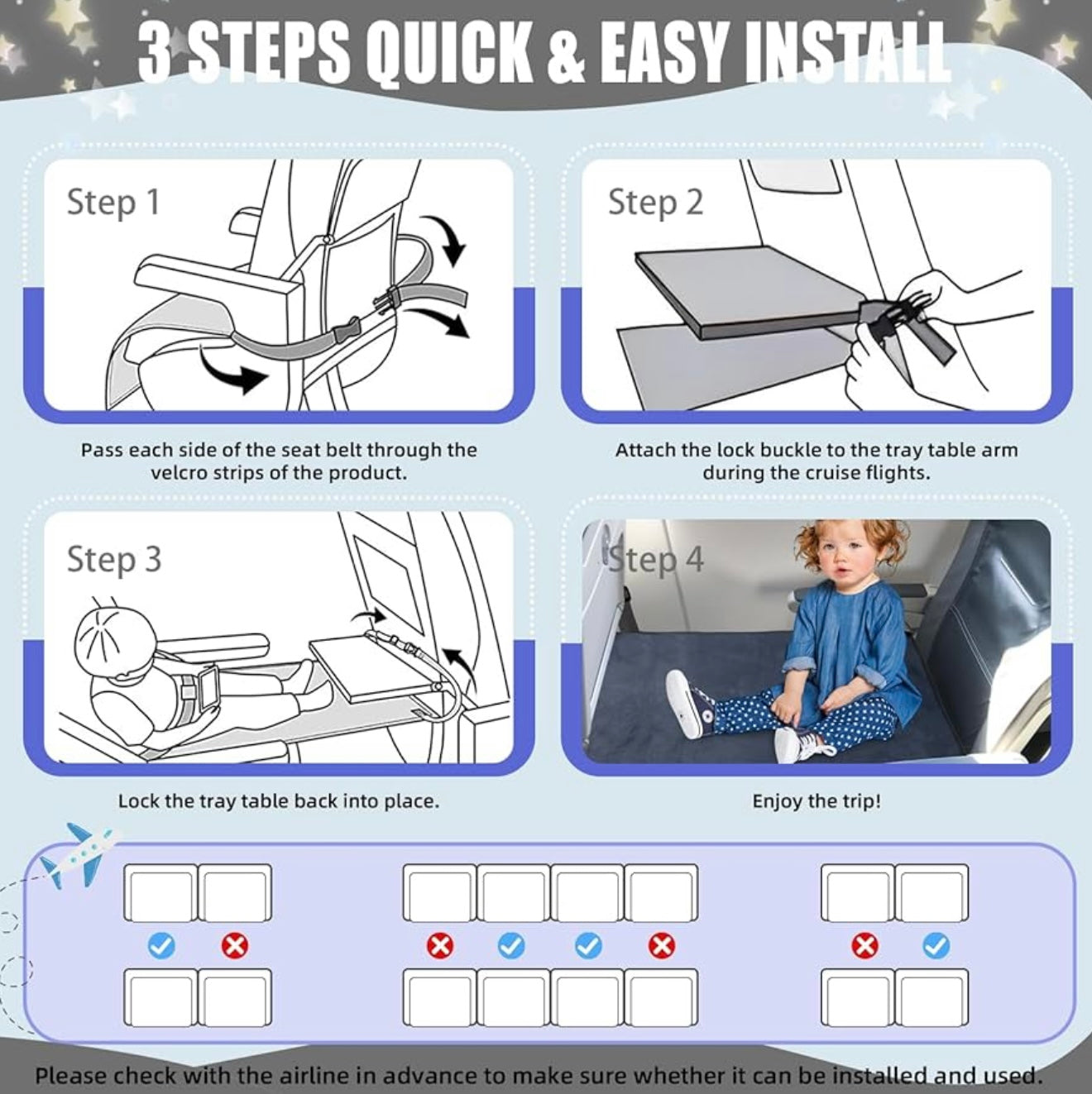 3 STEPS QUICK & EASY INSTALL

Step 1

Pass each side of the seat belt through the velcro strips of the product.

Step 2

Attach the lock buckle to the tray table arm during the cruise flights.

Step 3

Lock the tray table back into place.

Step 4

Enjoy the trip!

Please check with the airline in advance to make sure whether it can be installed and used.