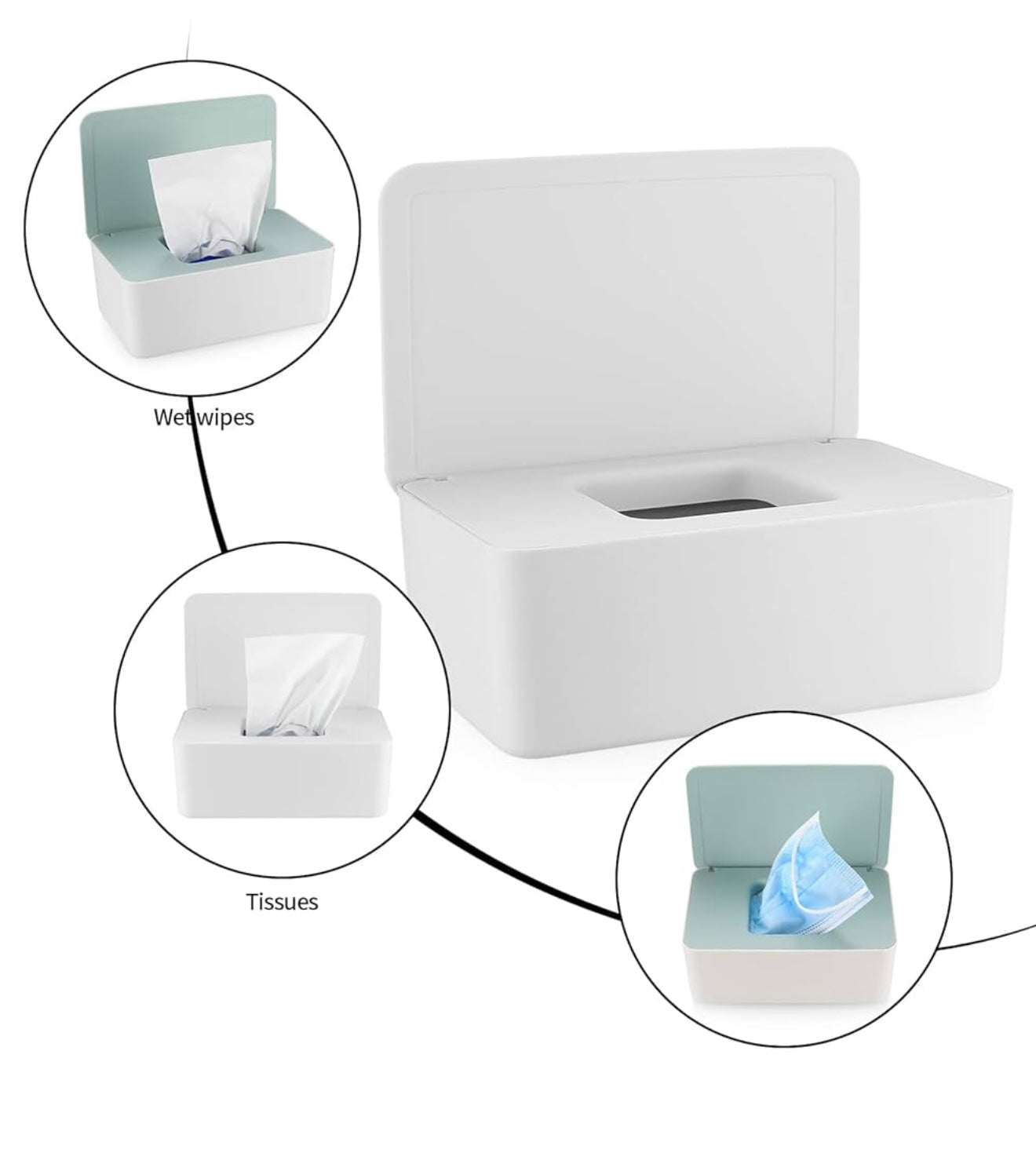 Wet wipes

Tissues