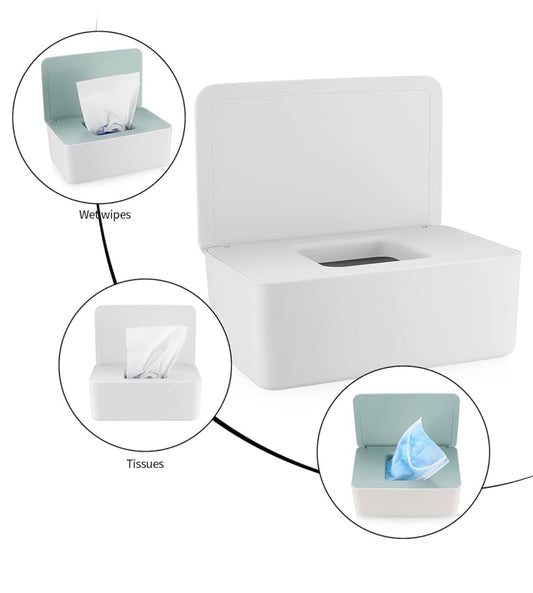 Wet wipes

Tissues