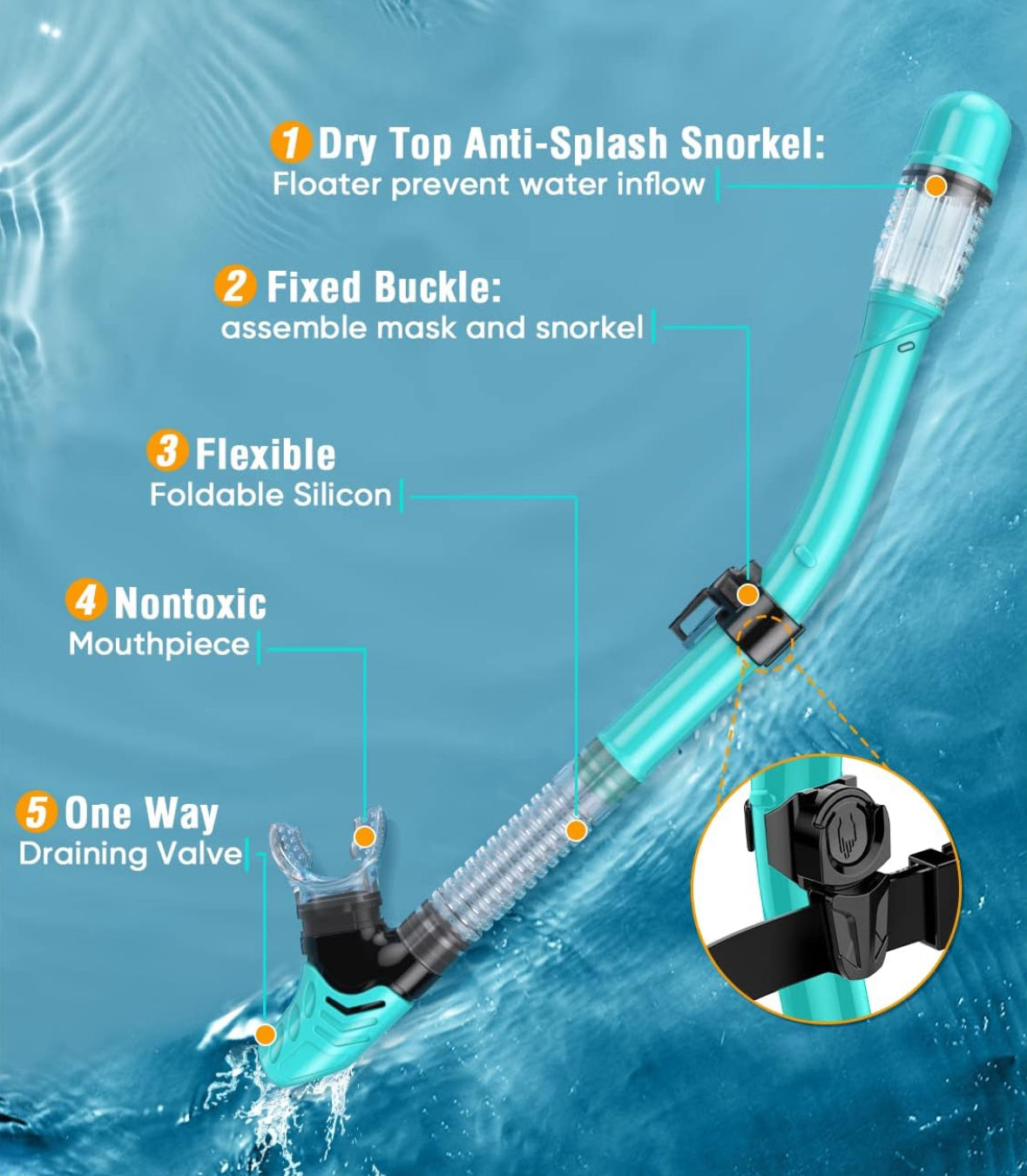 1 Dry Top Anti-Splash Snorkel:
Floater prevent water inflow

2 Fixed Buckle:
assemble mask and snorkel

3 Flexible
Foldable Silicon

4 Nontoxic
Mouthpiece

5 One Way
Draining Valve