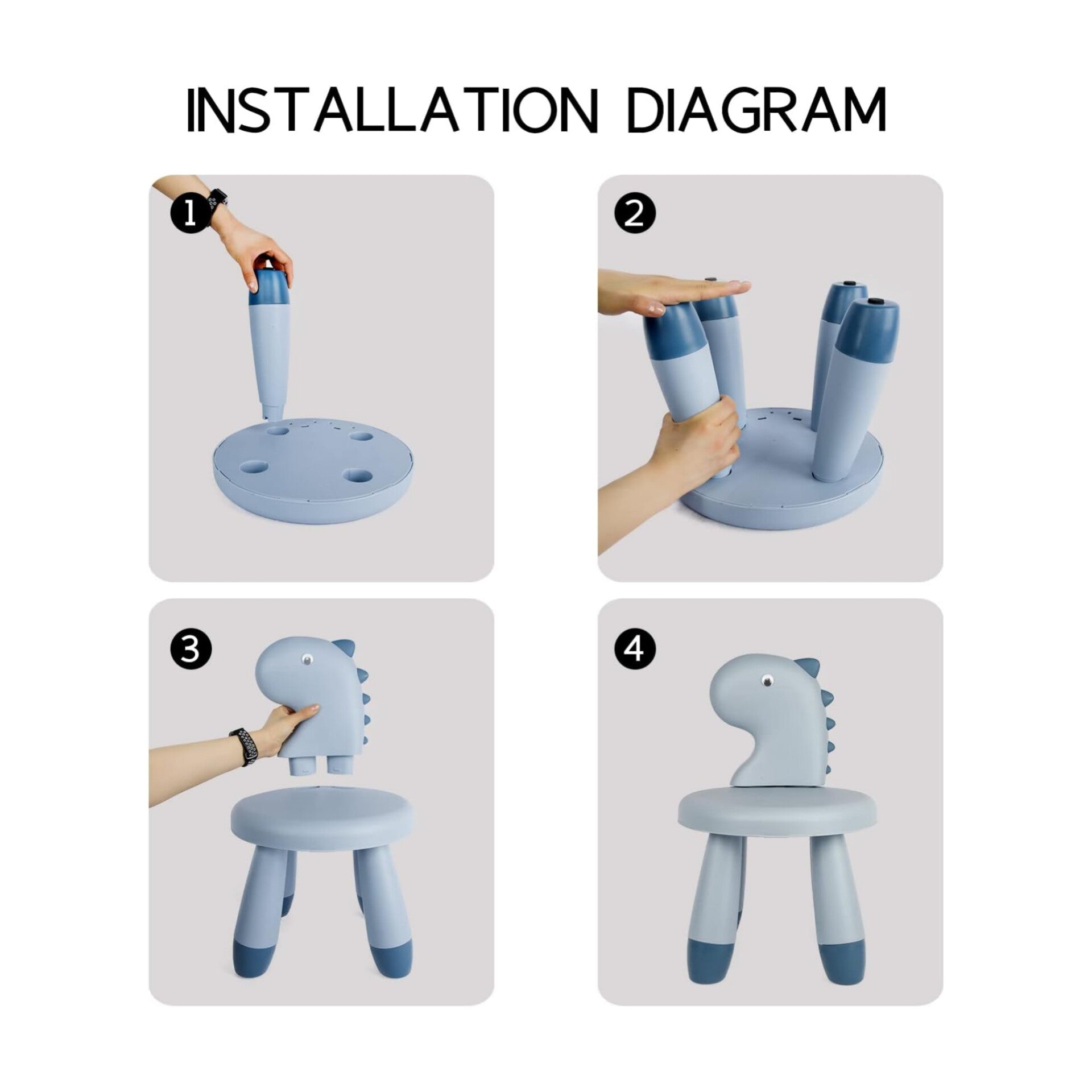 INSTALLATION DIAGRAM

1

2

3

4