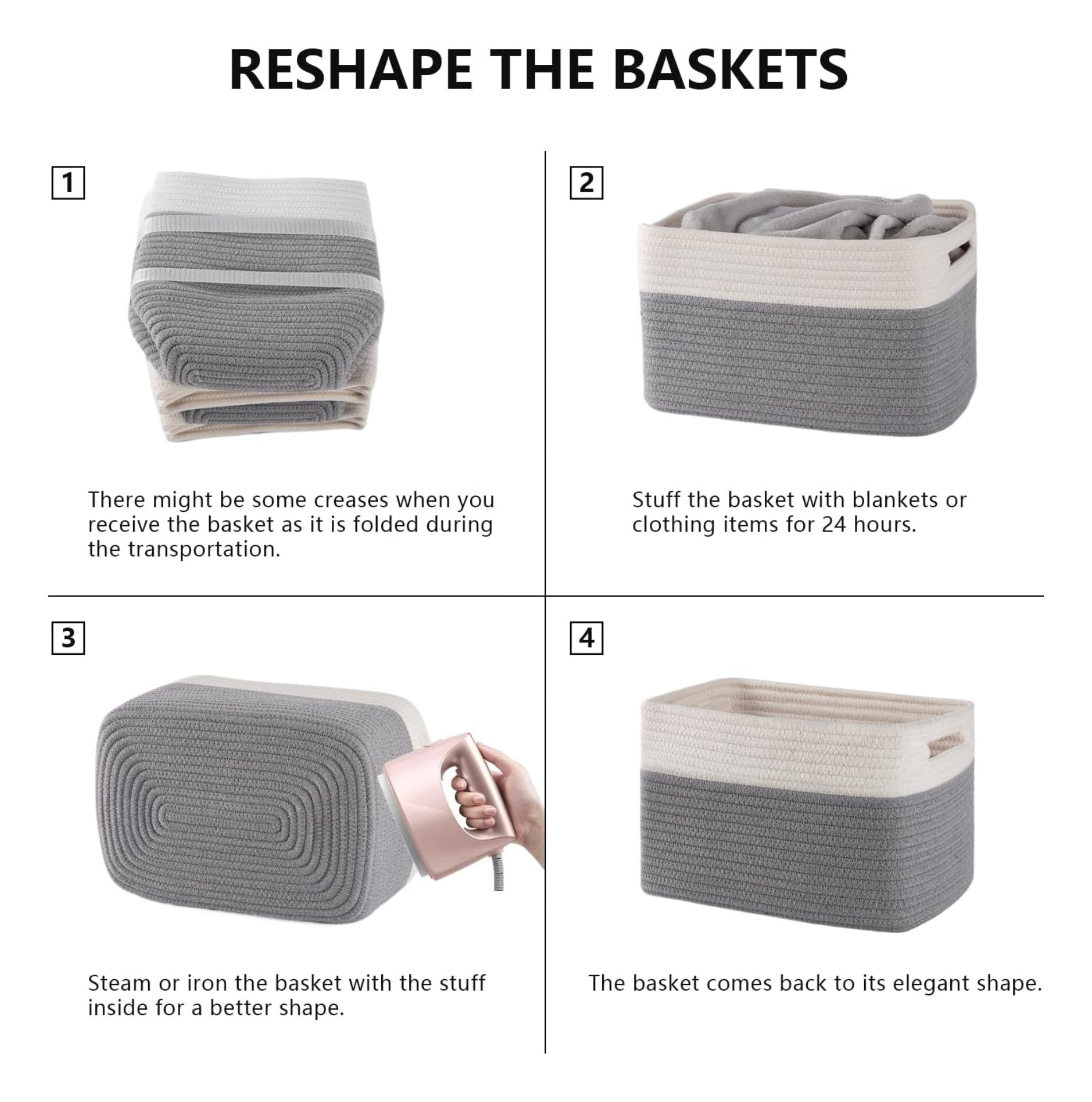 RESHAPE THE BASKETS

1

There might be some creases when you receive the basket as it is folded during the transportation.

2

Stuff the basket with blankets or clothing items for 24 hours.

3

Steam or iron the basket with the stuff inside for a better shape.

4

The basket comes back to its elegant shape.