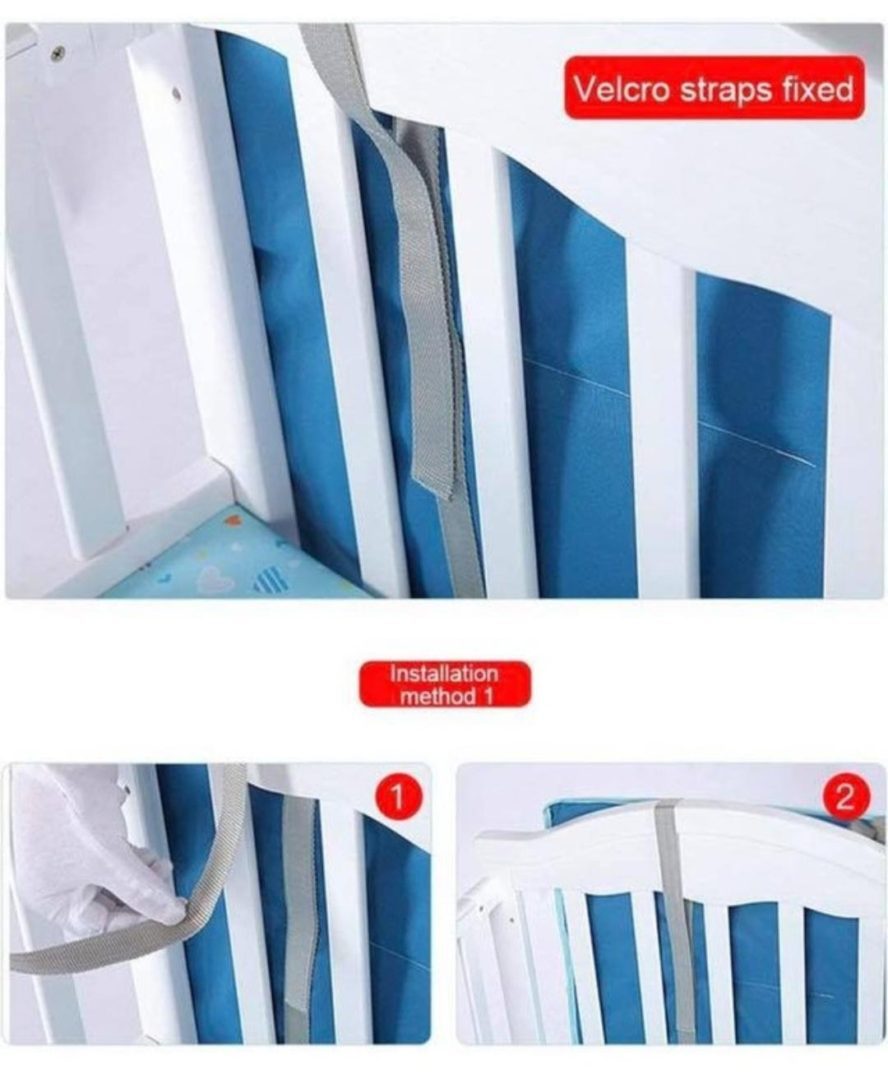 Velcro straps fixed

Installation method 1

1

2