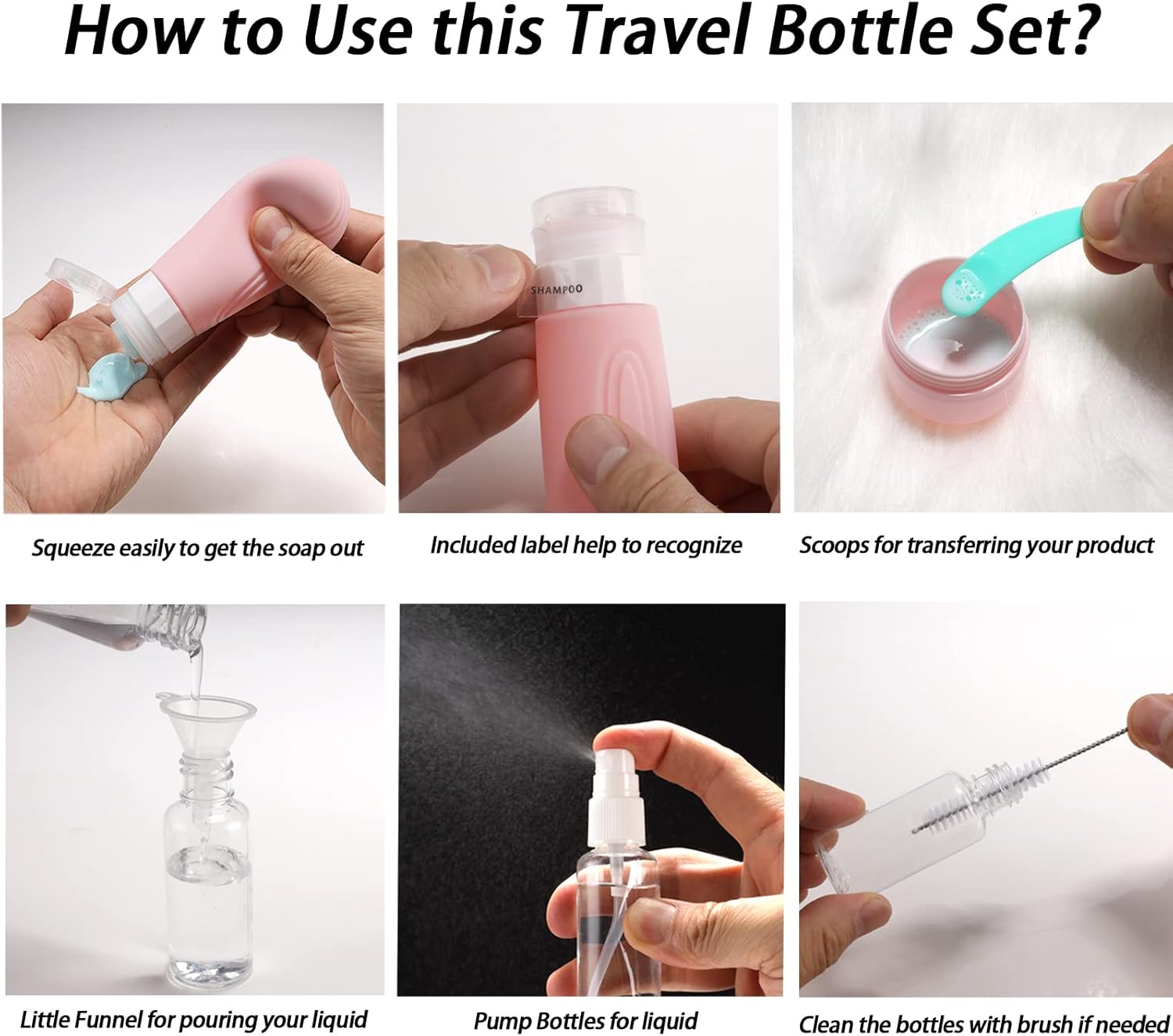 How to Use this Travel Bottle Set?

SHAMPOO

Squeeze easily to get the soap out

Included label help to recognize

Scoops for transferring your product

Little Funnel for pouring your liquid

Pump Bottles for liquid

Clean the bottles with brush if needed