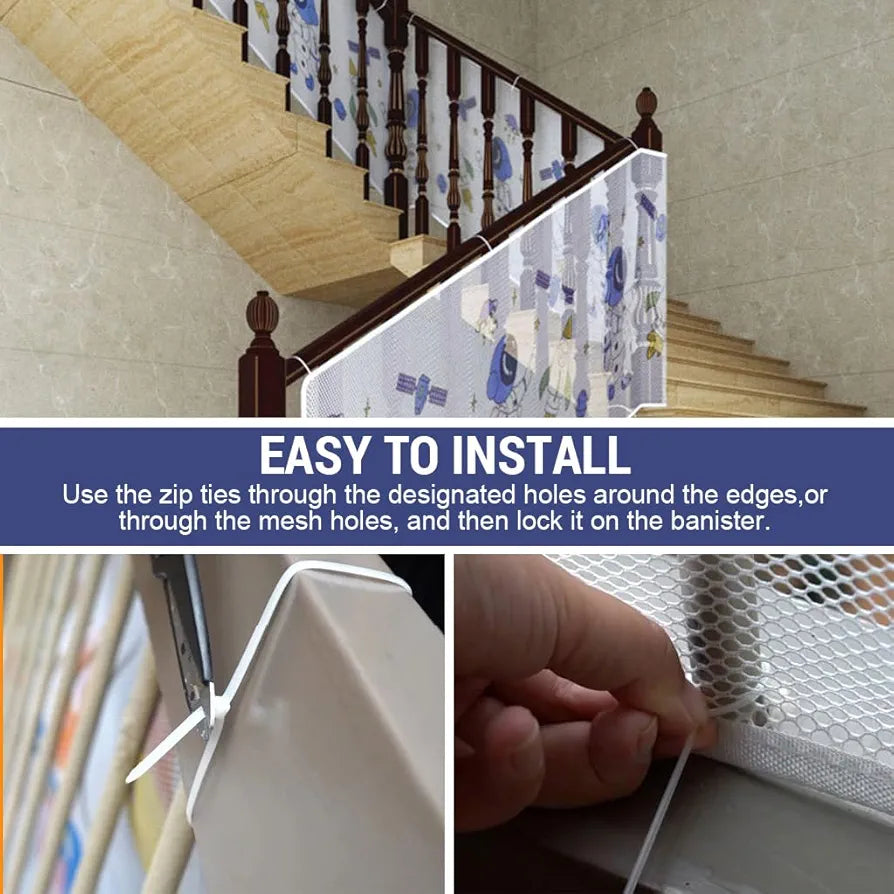 EASY TO INSTALL

Use the zip ties through the designated holes around the edges,or through the mesh holes, and then lock it on the banister.