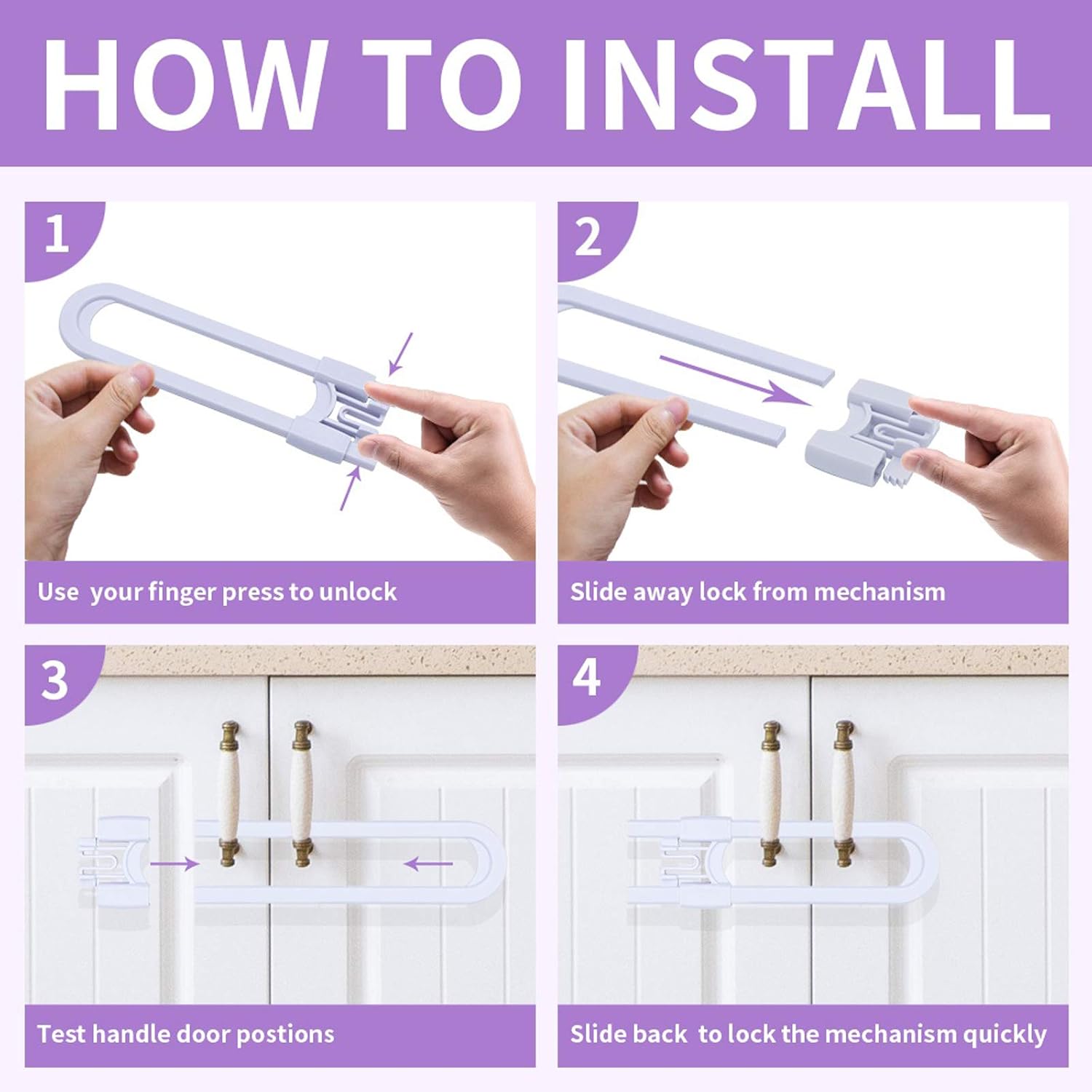 HOW TO INSTALL

1

Use your finger press to unlock

2

Slide away lock from mechanism

3

Test handle door postions

4

Slide back to lock the mechanism quickly