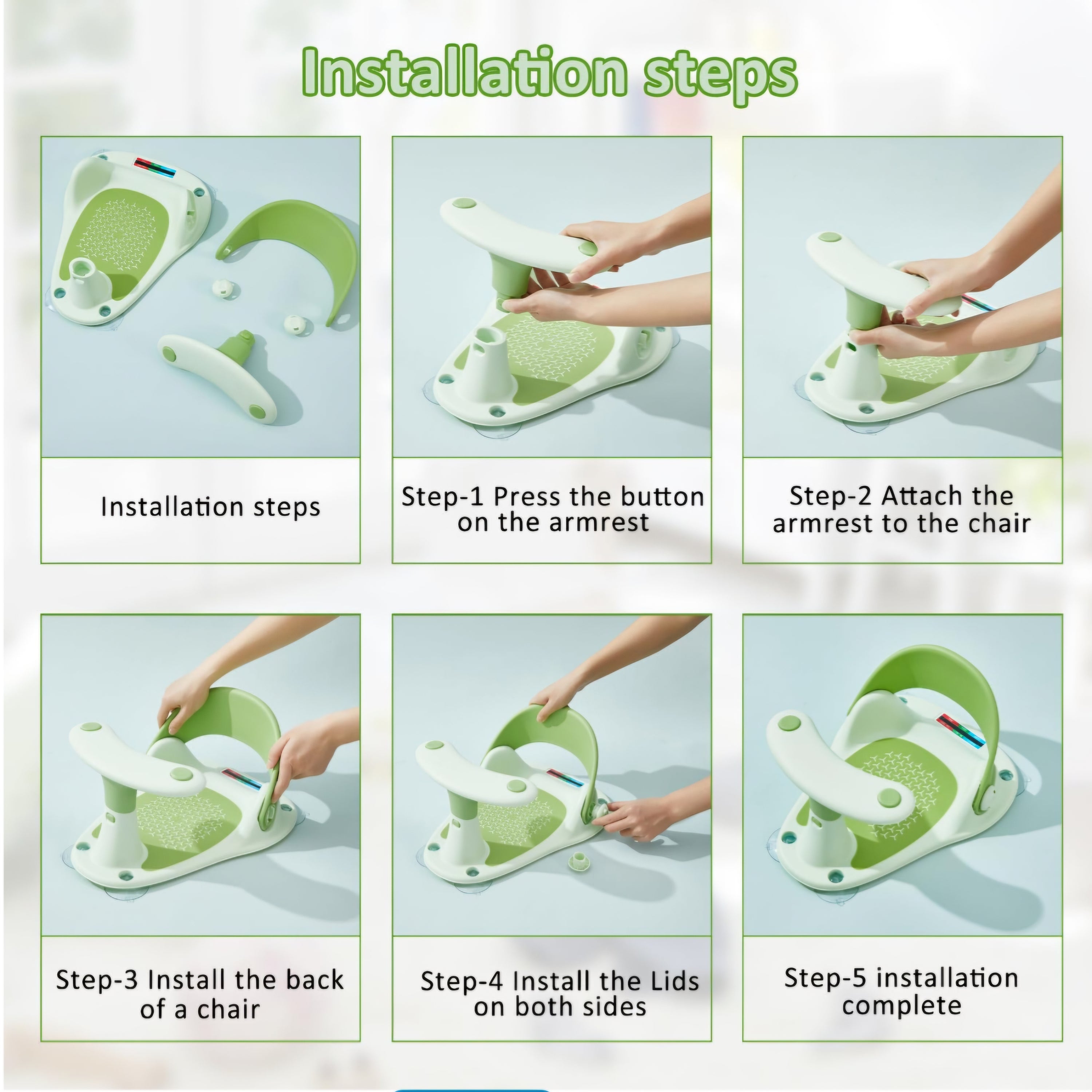 Installation steps

Installation steps

Step-1 Press the button on the armrest

Step-2 Attach the armrest to the chair

Step-3 Install the back of a chair

Step-4 Install the Lids on both sides

Step-5 installation complete