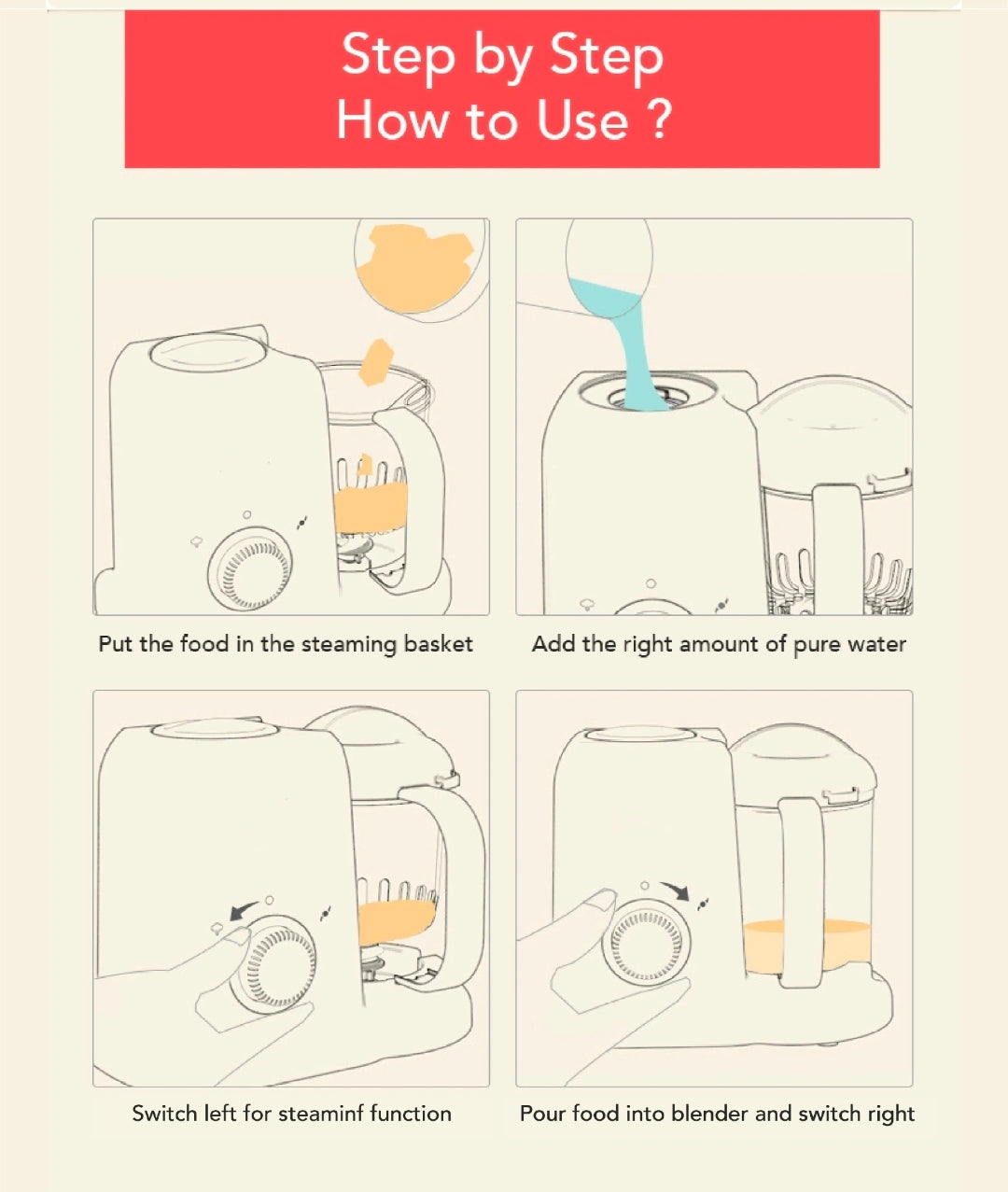 Step by Step
How to Use ?

Put the food in the steaming basket

Add the right amount of pure water

Switch left for steaminf function

Pour food into blender and switch right