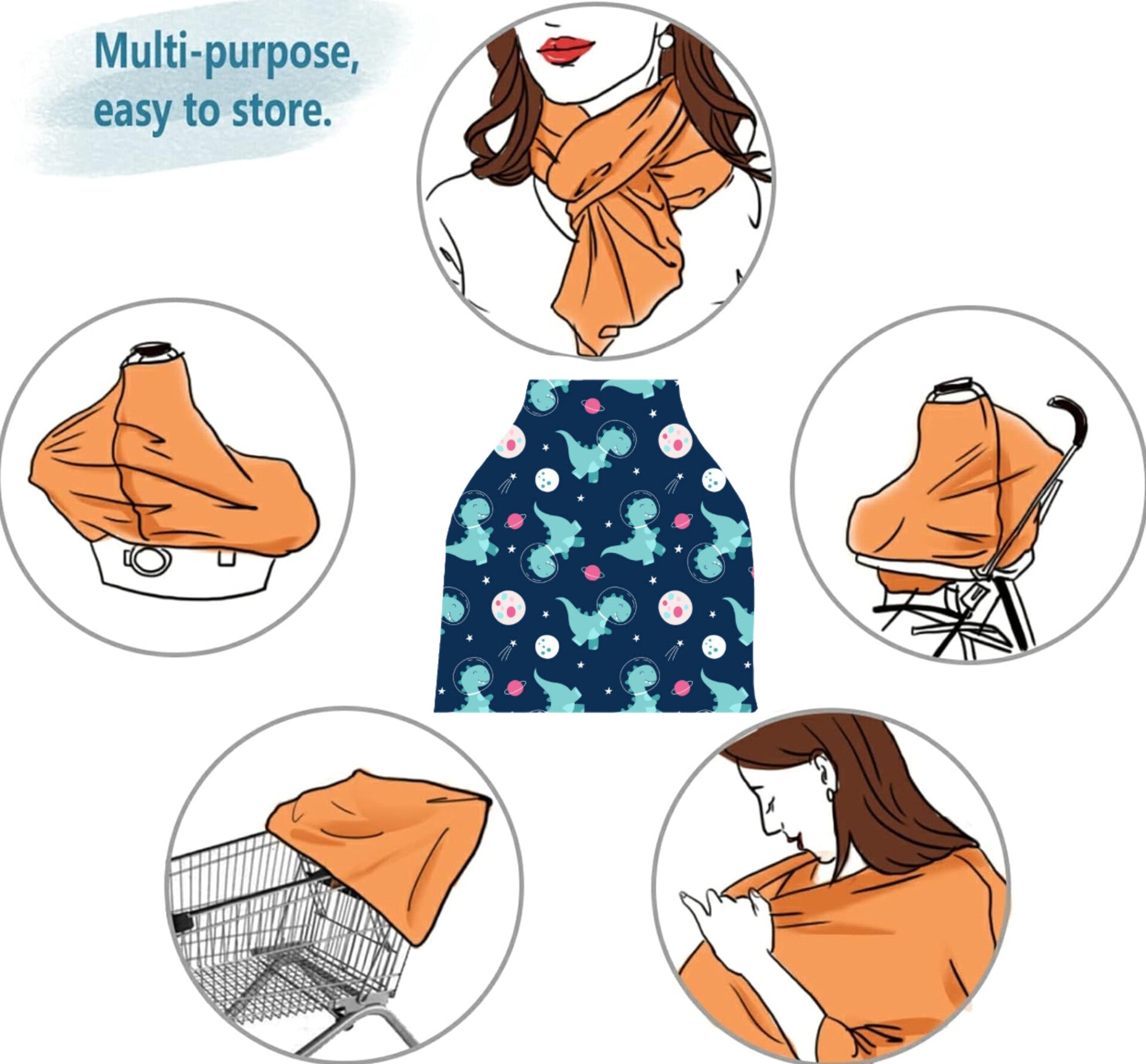 Multi-purpose, easy to store.