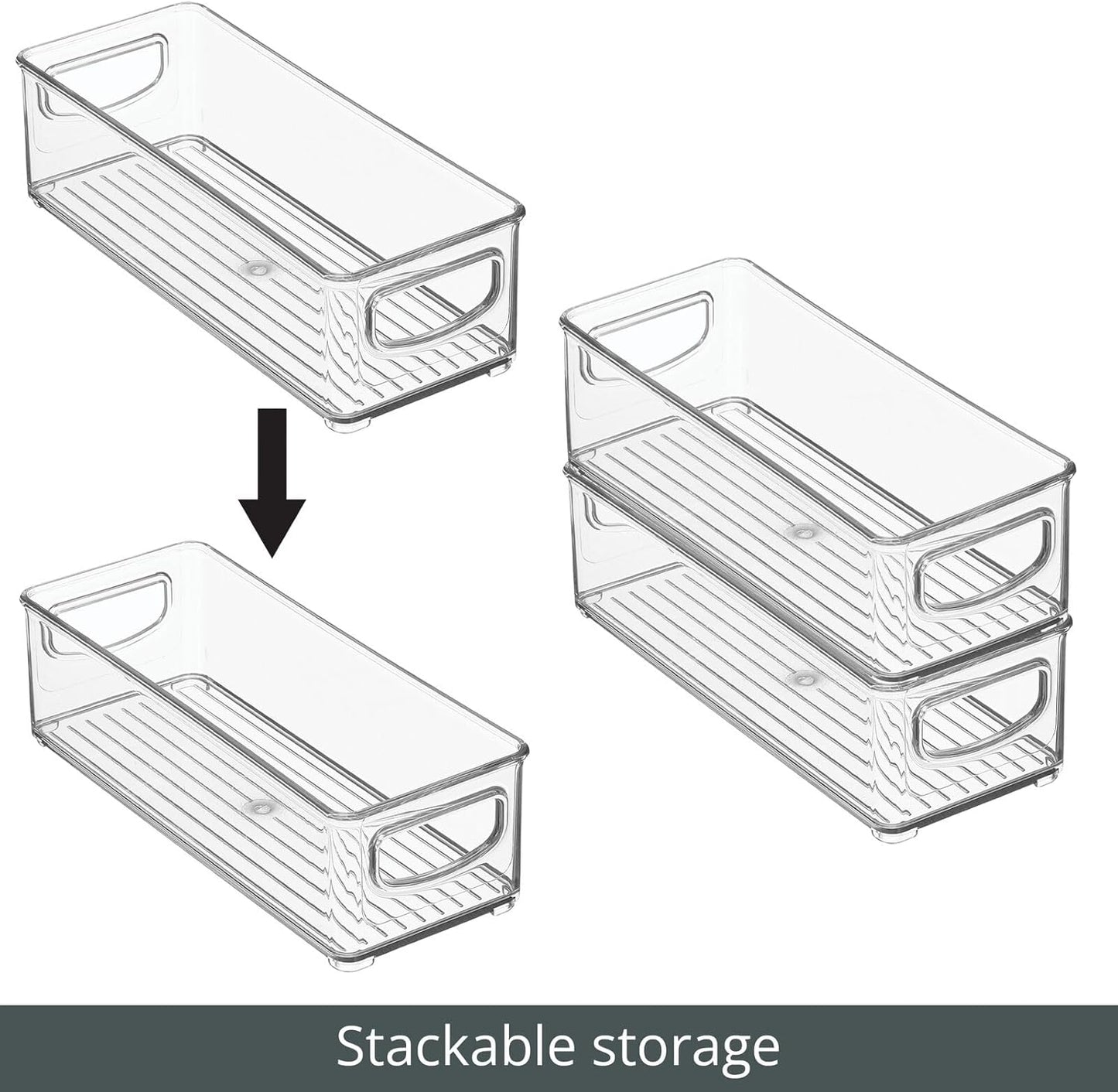 Stackable storage