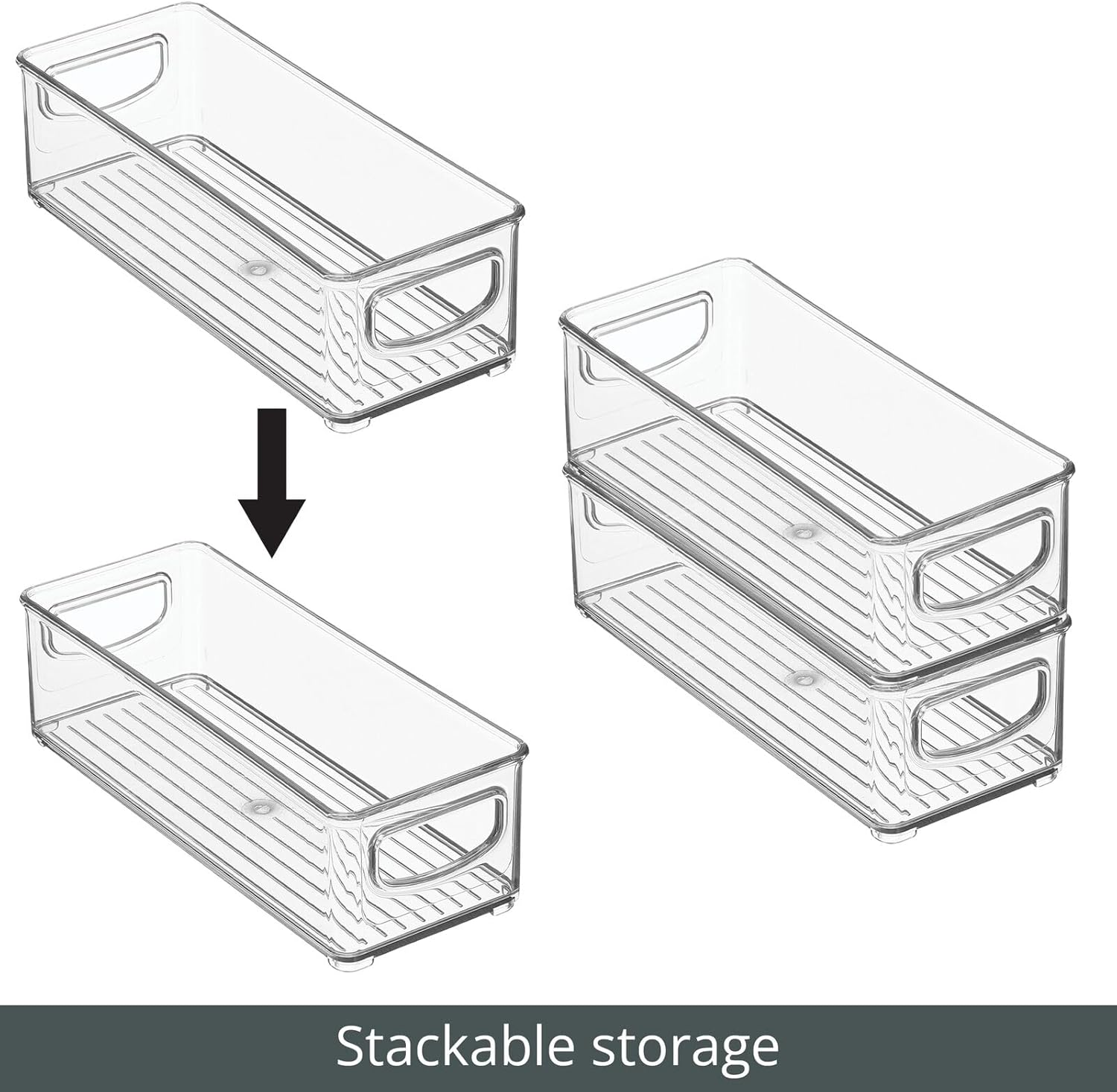 Stackable storage