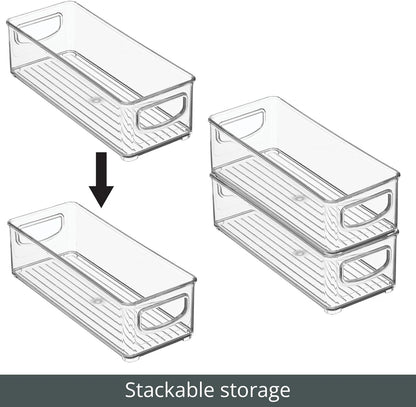 Stackable storage