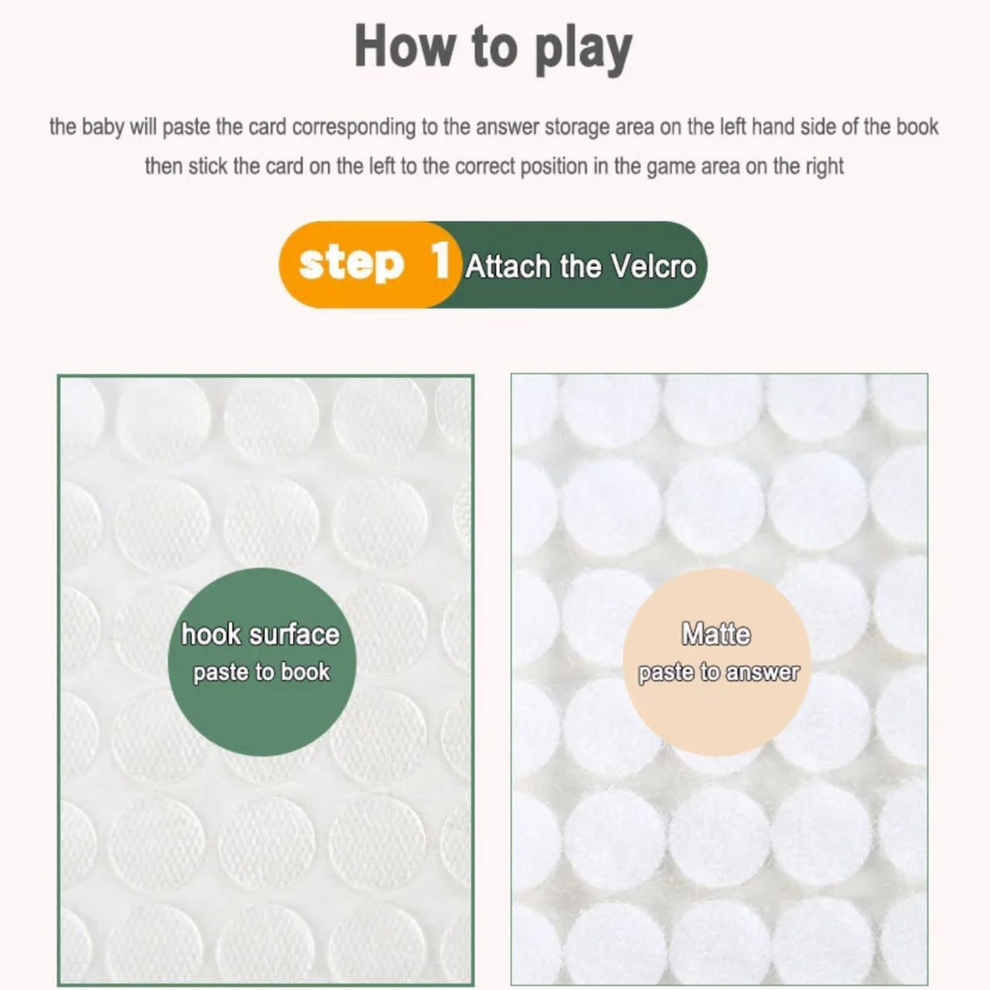 How to play

the baby will paste the card corresponding to the answer storage area on the left hand side of the book then stick the card on the left to the correct position in the game area on the right

step 1 Attach the Velcro

hook surface
paste to book

Matte
paste to answer