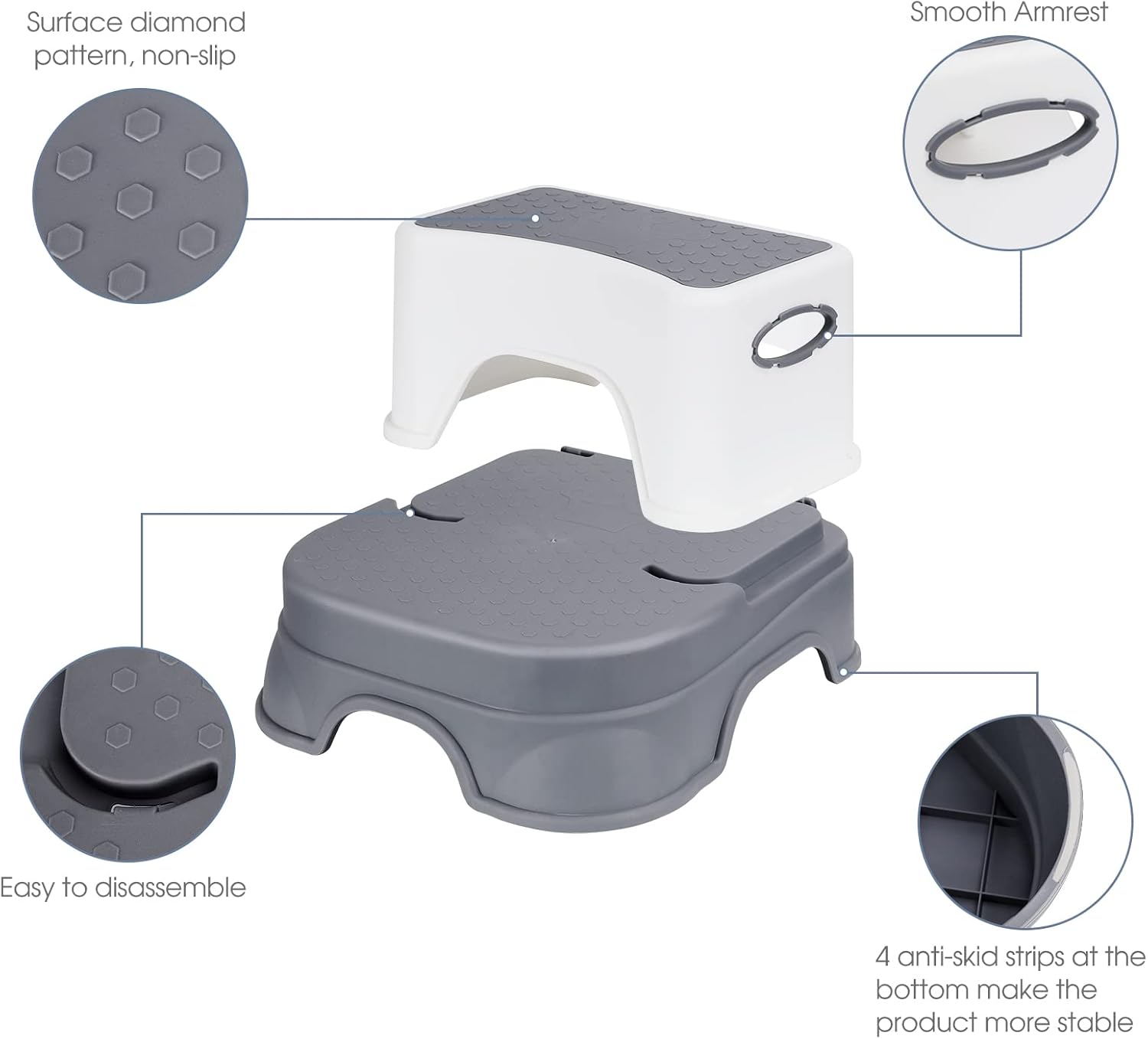 Surface diamond pattern, non-slip

Smooth Armrest

Easy to disassemble

4 anti-skid strips at the bottom make the product more stable